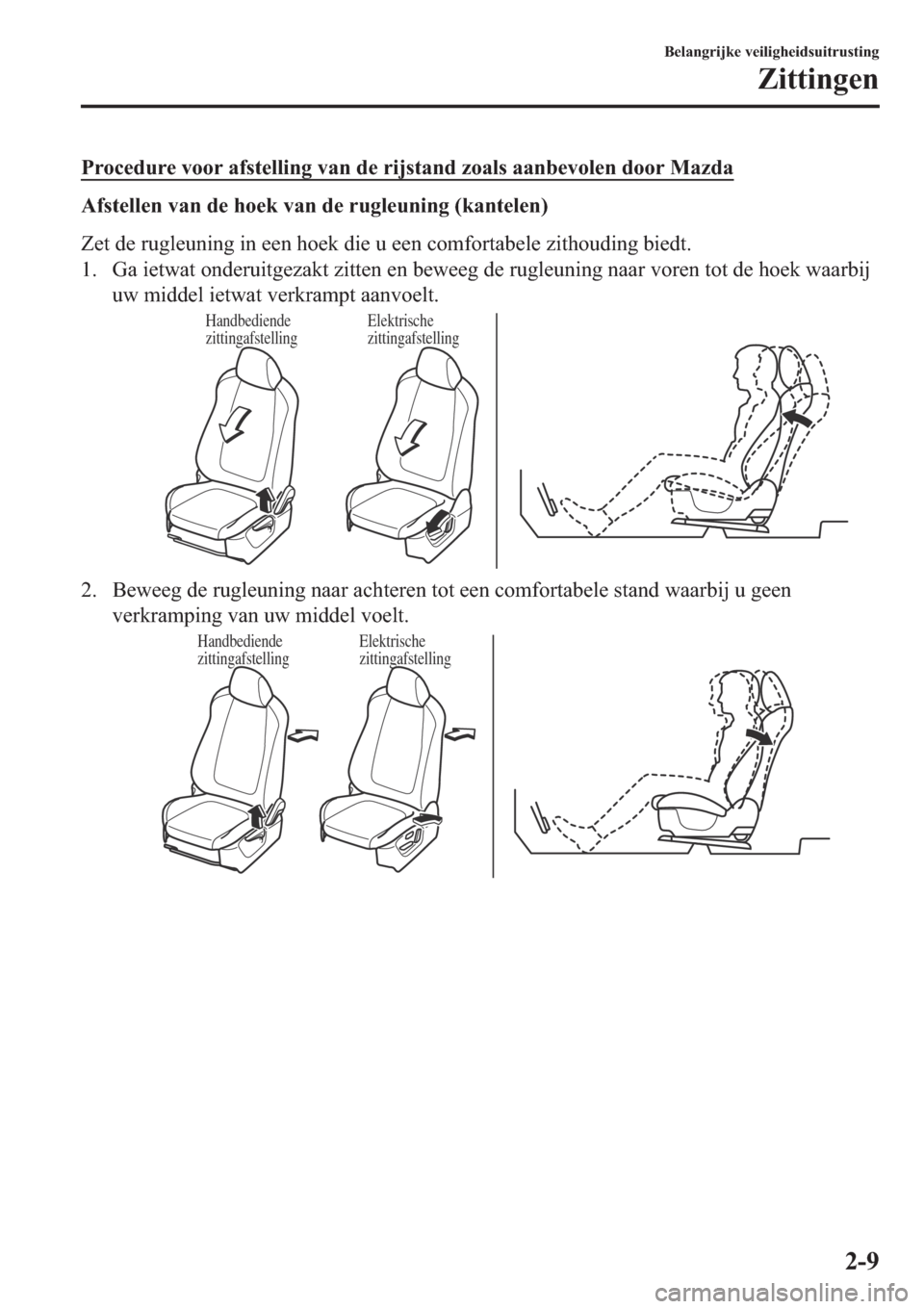 Belangrijke veiligheidsuitrusting

Zittingen

Procedure voor afstelling van de rijstand zoals aanbevolen door Mazda

Afstellen van de hoek van de rugleuning (kantelen)

Zet de rugleuning in een hoek die u een comfortabele zithouding biedt.

1. Ga ietwat onderuitgezakt zitten en beweeg de rugleuning naar voren tot de hoek waarbij uw middel ietwat verkrampt aanvoelt.

Handbediende zittingafstelling

Elektrische zittingafstelling

2. Beweeg de rugleuning naar achteren tot een comfortabele stand waarbij u geen verkramping van uw middel voelt.

Handbediende zittingafstelling

Elektrische zittingafstelling

2-9

carmanualsonline.info