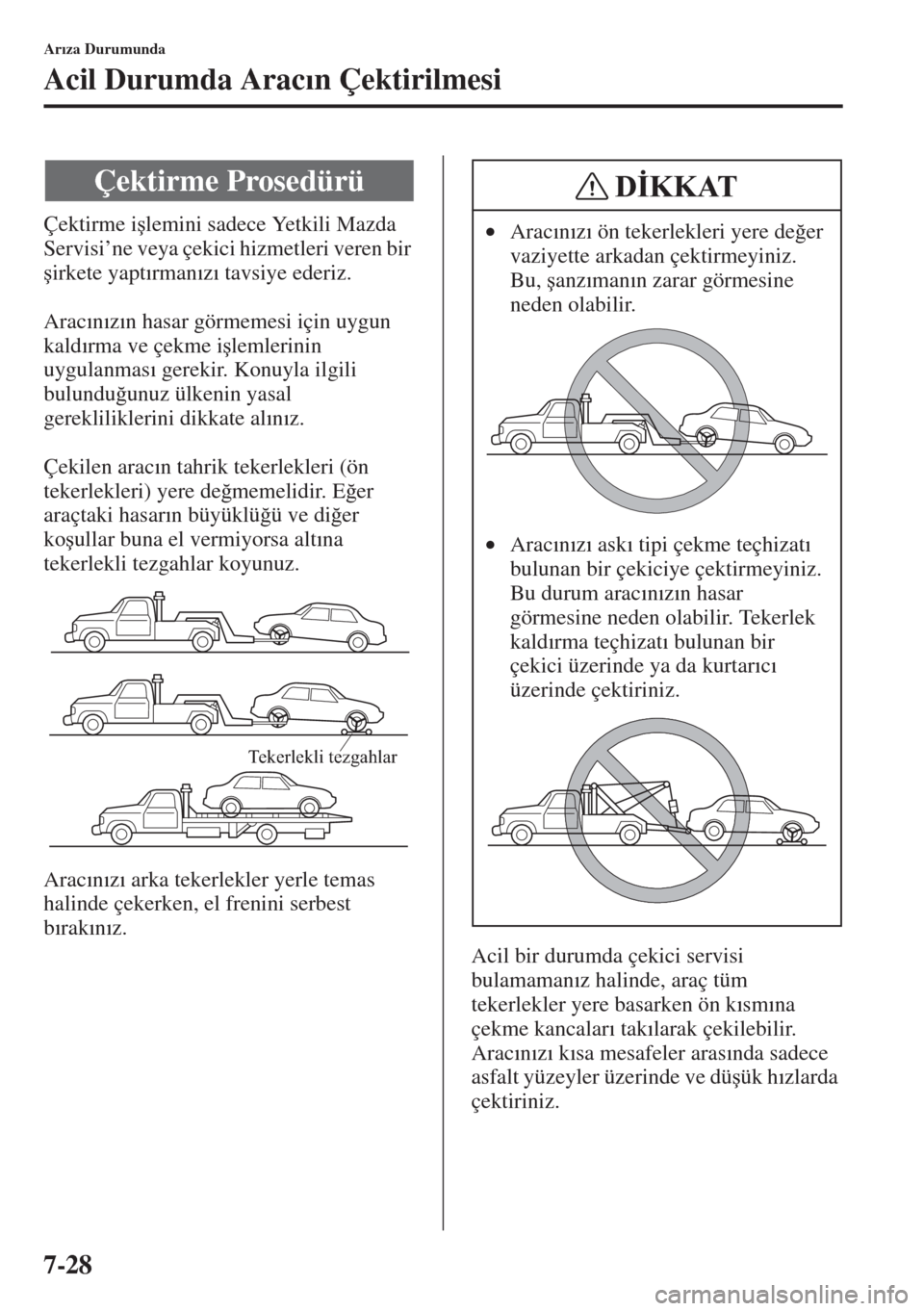 Arıza Durumunda

Acil Durumda Aracın Çektirilmesi

Çektirme Prosedürü

Çektirme işlemini sadece Yetkili Mazda Servisi'ne veya çekici hizmetleri veren bir şirkete yaptırmanızı tavsiye ederiz.

Aracınızın hasar görmemesi için uygun kaldırma ve çekme işlemlerinin uygulanması gerekir. Konuyla ilgili bulunduğunuz ülkenin yasal gerekliliklerini dikkate alınız.

Çekilen aracın tahrik tekerlekleri (ön tekerlekleri) yere değmemelidir. Eğer araçtaki hasarın büyüklüğü ve diğer koşullar buna el vermiyorsa altına tekerlekli tezgahlar koyunuz.

Tekerlekli tezgahlar

Aracınızı arka tekerlekler yerle temas halinde çekerken, el frenini serbest bırakınız.

DİKKAT

• Aracınızı ön tekerlekleri yere değer vaziyette arkadan çektirmeyiniz. Bu, şanzımanın zarar görmesine neden olabilir.

• Aracınızı askı tipi çekme teçhizatı bulunan bir çekiciye çektirmeyiniz. Bu durum aracınızın hasar görmesine neden olabilir. Tekerlek kaldırma teçhizatı bulunan bir çekici üzerinde ya da kurtarıcı üzerinde çektiriniz.

Acil bir durumda çekici servisi bulamamanız halinde, araç tüm tekerlekler yere basarken ön kısmına çekme kancaları takılarak çekilebilir. Aracınızı kısa mesafeler arasında sadece asfalt yüzeyler üzerinde ve düşük hızlarda çektiriniz.

7-28

carmanualsonline.info