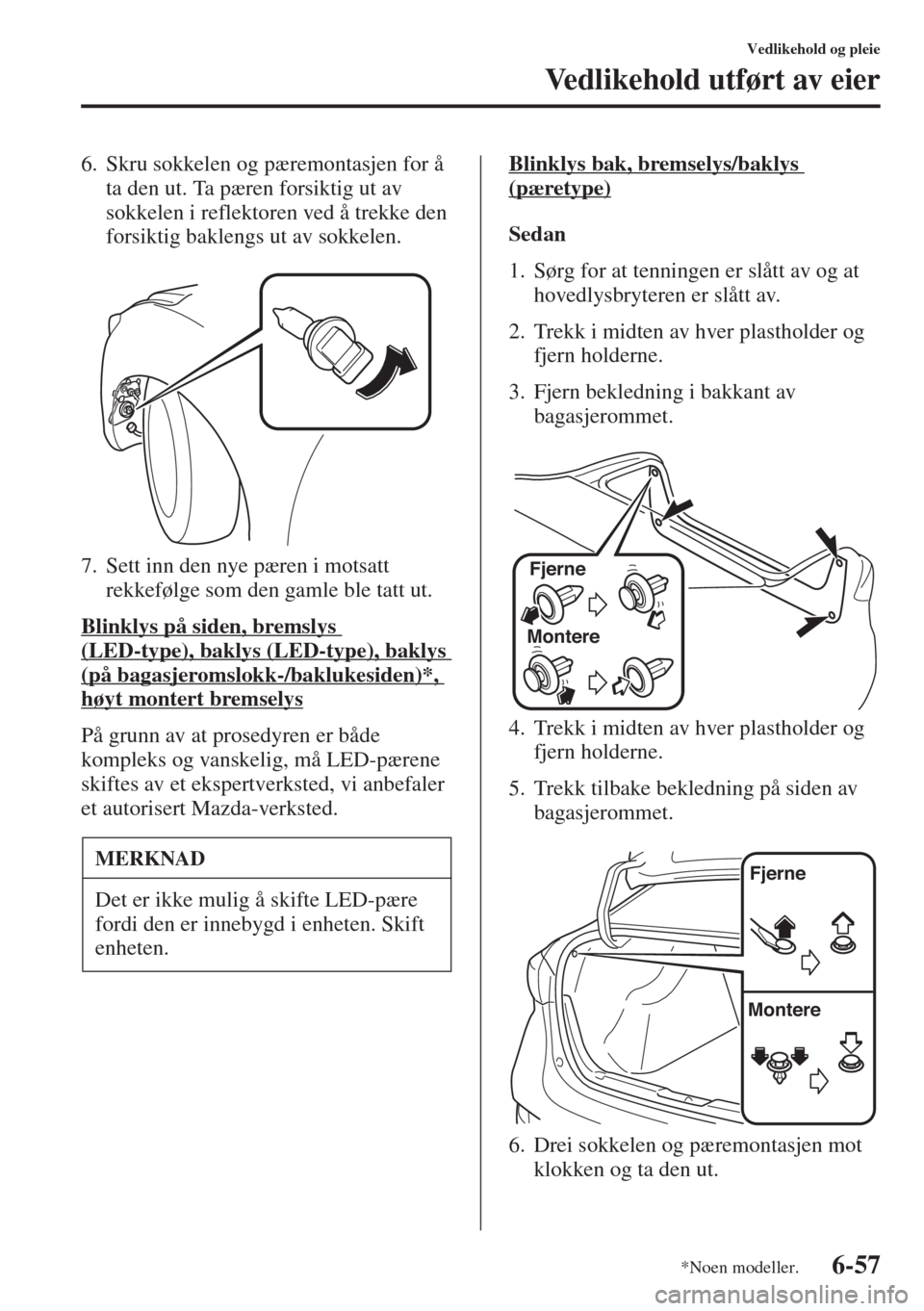 Vedlikehold og pleie

Vedlikehold utført av eier

6. Skru sokkelen og pæremontasjen for å ta den ut. Ta pæren forsiktig ut av sokkelen i reflektoren ved å trekke den forsiktig baklengs ut av sokkelen.

7. Sett inn den nye pæren i motsatt rekkefølge som den gamle ble tatt ut.

Blinklys på siden, bremslys (LED-type), baklys (LED-type), baklys (på bagasjeromslokk-/baklukesiden)*, høyt montert bremselys

På grunn av at prosedyren er både kompleks og vanskelig, må LED-pærene skiftes av et ekspertverksted, vi anbefaler et autorisert Mazda-verksted.

MERKNAD

Det er ikke mulig å skifte LED-pære fordi den er innebygd i enheten. Skift enheten.

Blinklys bak, bremselys/baklys (pæretype)

Sedan

1. Sørg for at tenningen er slått av og at hovedlysbryteren er slått av.

2. Trekk i midten av hver plastholder og fjern holderne.

3. Fjern bekledning i bakkant av bagasjerommet.

Fjerne

Montere

4. Trekk i midten av hver plastholder og fjern holderne.

5. Trekk tilbake bekledning på siden av bagasjerommet.

Fjerne

Montere

6. Drei sokkelen og pæremontasjen mot klokken og ta den ut.

*Noen modeller.

6-57

carmanualsonline.info