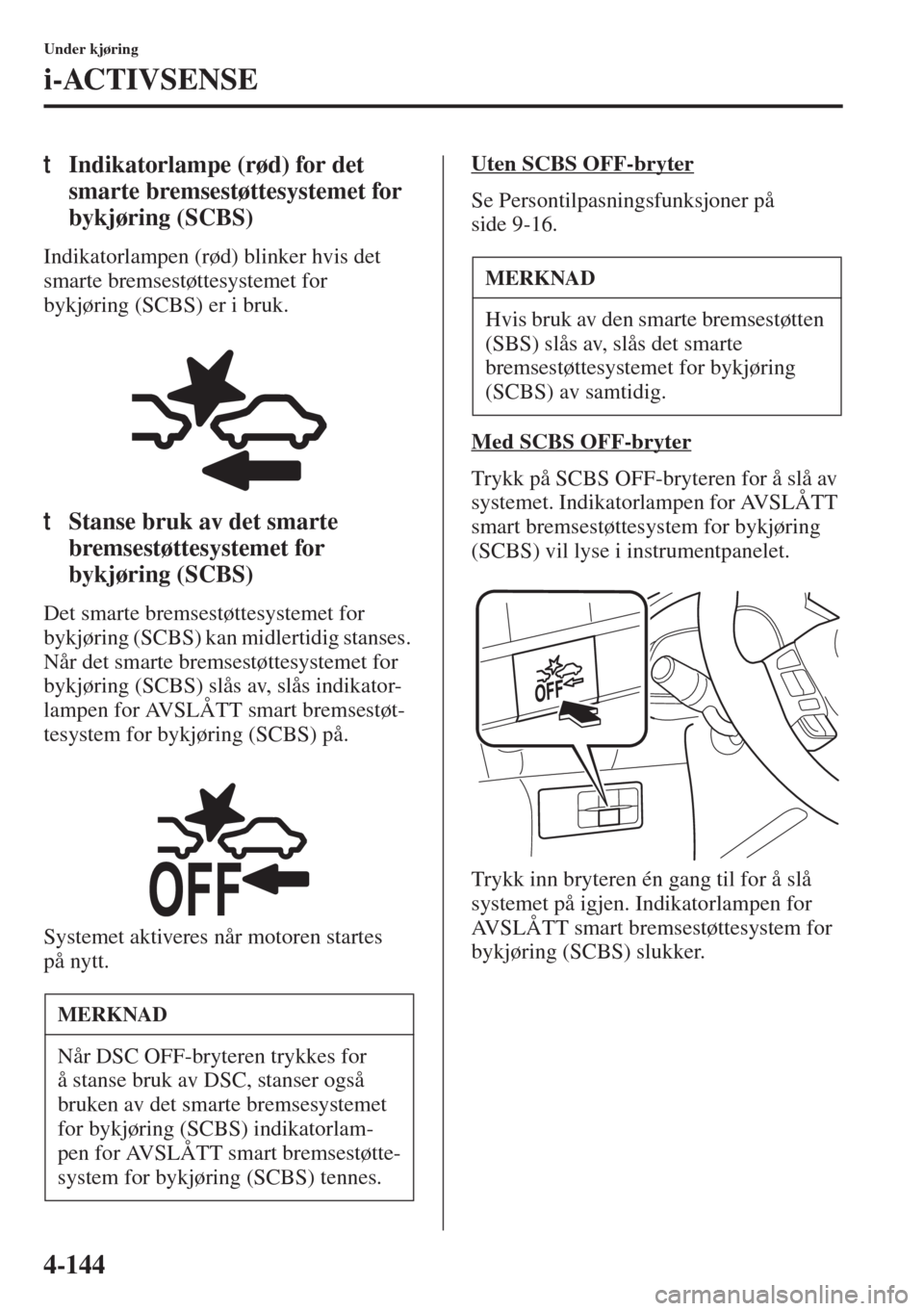 Under kjøring

i-ACTIVSENSE

t Indikatorlampe (rød) for det smarte bremsestøttesystemet for bykjøring (SCBS)

Indikatorlampen (rød) blinker hvis det smarte bremsestøttesystemet for bykjøring (SCBS) er i bruk.

t Stanse bruk av det smarte bremsestøttesystemet for bykjøring (SCBS)

Det smarte bremsestøttesystemet for bykjøring (SCBS) kan midlertidig stanses. Når det smarte bremsestøttesystemet for bykjøring (SCBS) slås av, slås indikatorlampen for AVSLÅTT smart bremsestøttesystem for bykjøring (SCBS) på.

OFF

Systemet aktiveres når motoren startes på nytt.

MERKNAD

Når DSC OFF-bryteren trykkes for å stanse bruk av DSC, stanser også bruken av det smarte bremsesystemet for bykjøring (SCBS) indikatorlampen for AVSLÅTT smart bremsestøttesystem for bykjøring (SCBS) tennes.

Uten SCBS OFF-bryter

Se Persontilpasningsfunksjoner på side 9-16.

MERKNAD

Hvis bruk av den smarte bremsestøtten (SBS) slås av, slås det smarte bremsestøttesystemet for bykjøring (SCBS) av samtidig.

Med SCBS OFF-bryter

Trykk på SCBS OFF-bryteren for å slå av systemet. Indikatorlampen for AVSLÅTT smart bremsestøttesystem for bykjøring (SCBS) vil lyse i instrumentpanelet.

OFF

Trykk inn bryteren én gang til for å slå systemet på igjen. Indikatorlampen for AVSLÅTT smart bremsestøttesystem for bykjøring (SCBS) slukker.

4-144

carmanualsonline.info