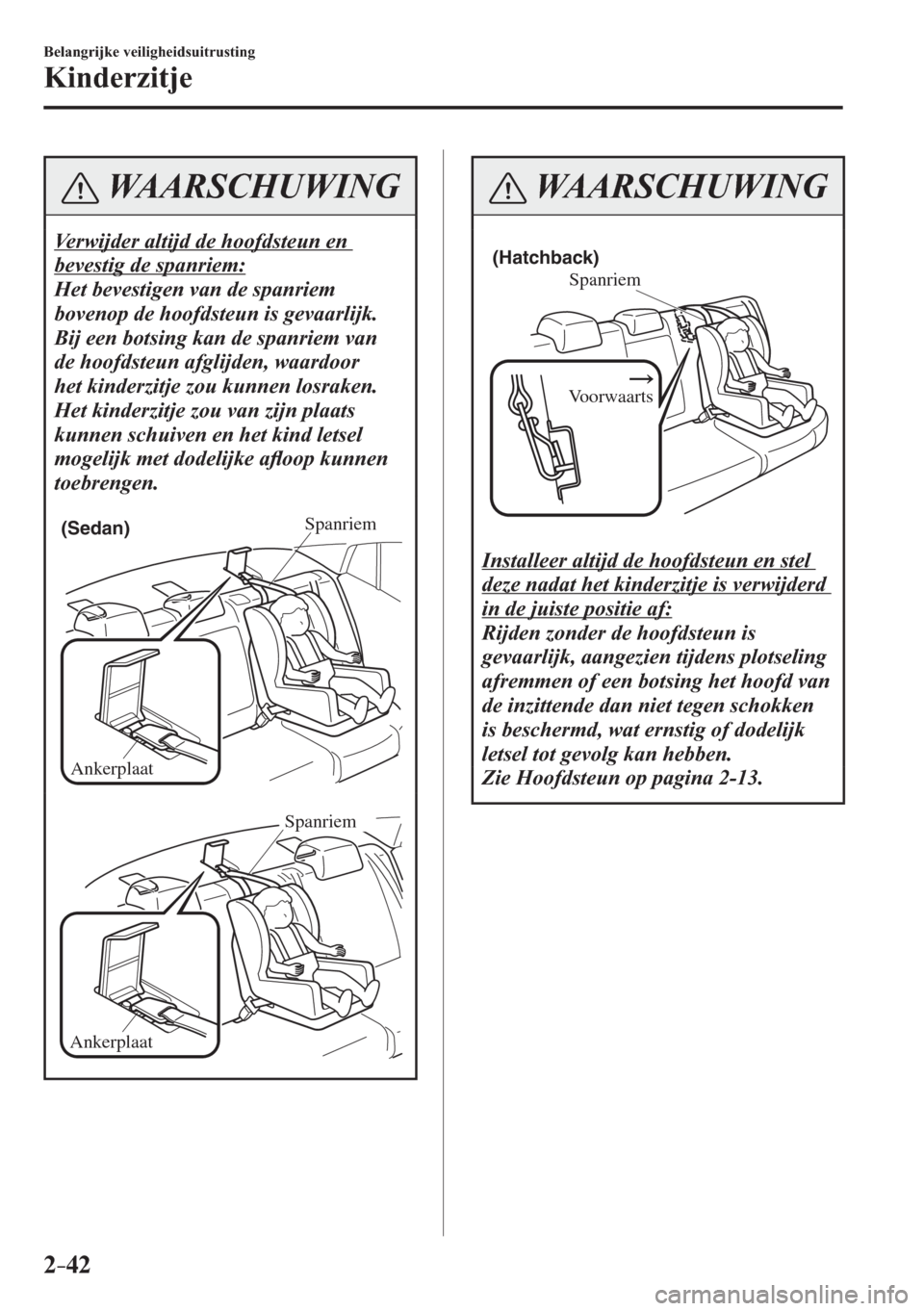 Belangrijke veiligheidsuitrusting

Kinderzitje

WAARSCHUWING

Verwijder altijd de hoofdsteun en bevestig de spanriem:
Het bevestigen van de spanriem bovenop de hoofdsteun is gevaarlijk. Bij een botsing kan de spanriem van de hoofdsteun afglijden, waardoor het kinderzitje zou kunnen losraken. Het kinderzitje zou van zijn plaats kunnen schuiven en het kind letsel mogelijk met dodelijke afloop kunnen toebrengen.

(Sedan)

Spanriem

Ankerplaat

Spanriem

Ankerplaat

WAARSCHUWING

(Hatchback)

Spanriem

Voorwaarts

Installeer altijd de hoofdsteun en stel deze nadat het kinderzitje is verwijderd in de juiste positie af:
Rijden zonder de hoofdsteun is gevaarlijk, aangezien tijdens plotseling afremmen of een botsing het hoofd van de inzittende dan niet tegen schokken is beschermd, wat ernstig of dodelijk letsel tot gevolg kan hebben.
Zie Hoofdsteun op pagina 2-13.

2-42

carmanualsonline.info