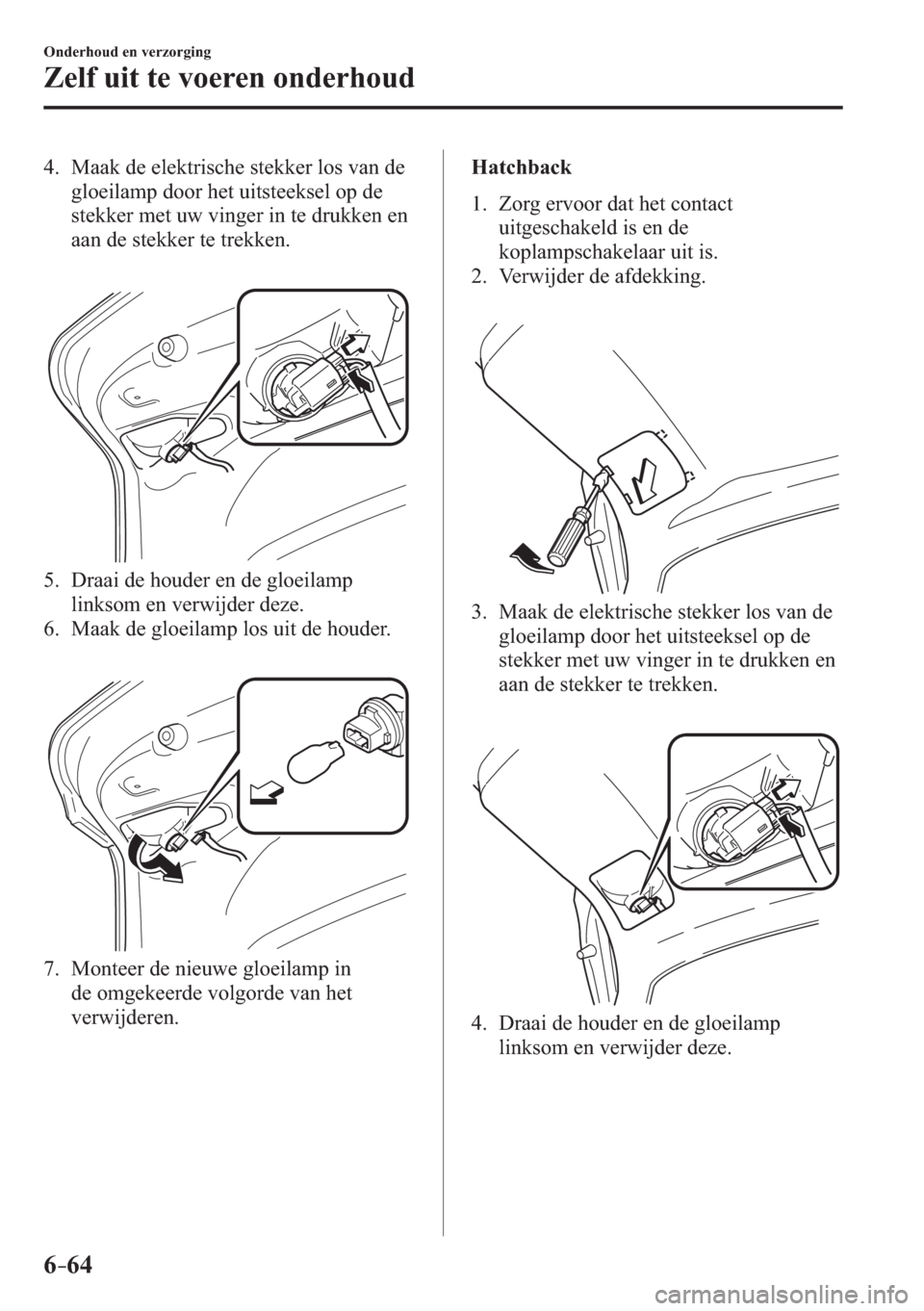 Onderhoud en verzorging

Zelf uit te voeren onderhoud

4. Maak de elektrische stekker los van de gloeilamp door het uitsteeksel op de stekker met uw vinger in te drukken en aan de stekker te trekken.

5. Draai de houder en de gloeilamp linksom en verwijder deze.
6. Maak de gloeilamp los uit de houder.

7. Monteer de nieuwe gloeilamp in de omgekeerde volgorde van het verwijderen.

Hatchback

1. Zorg ervoor dat het contact uitgeschakeld is en de koplampschakelaar uit is.
2. Verwijder de afdekking.

3. Maak de elektrische stekker los van de gloeilamp door het uitsteeksel op de stekker met uw vinger in te drukken en aan de stekker te trekken.

4. Draai de houder en de gloeilamp linksom en verwijder deze.

6-64

carmanualsonline.info