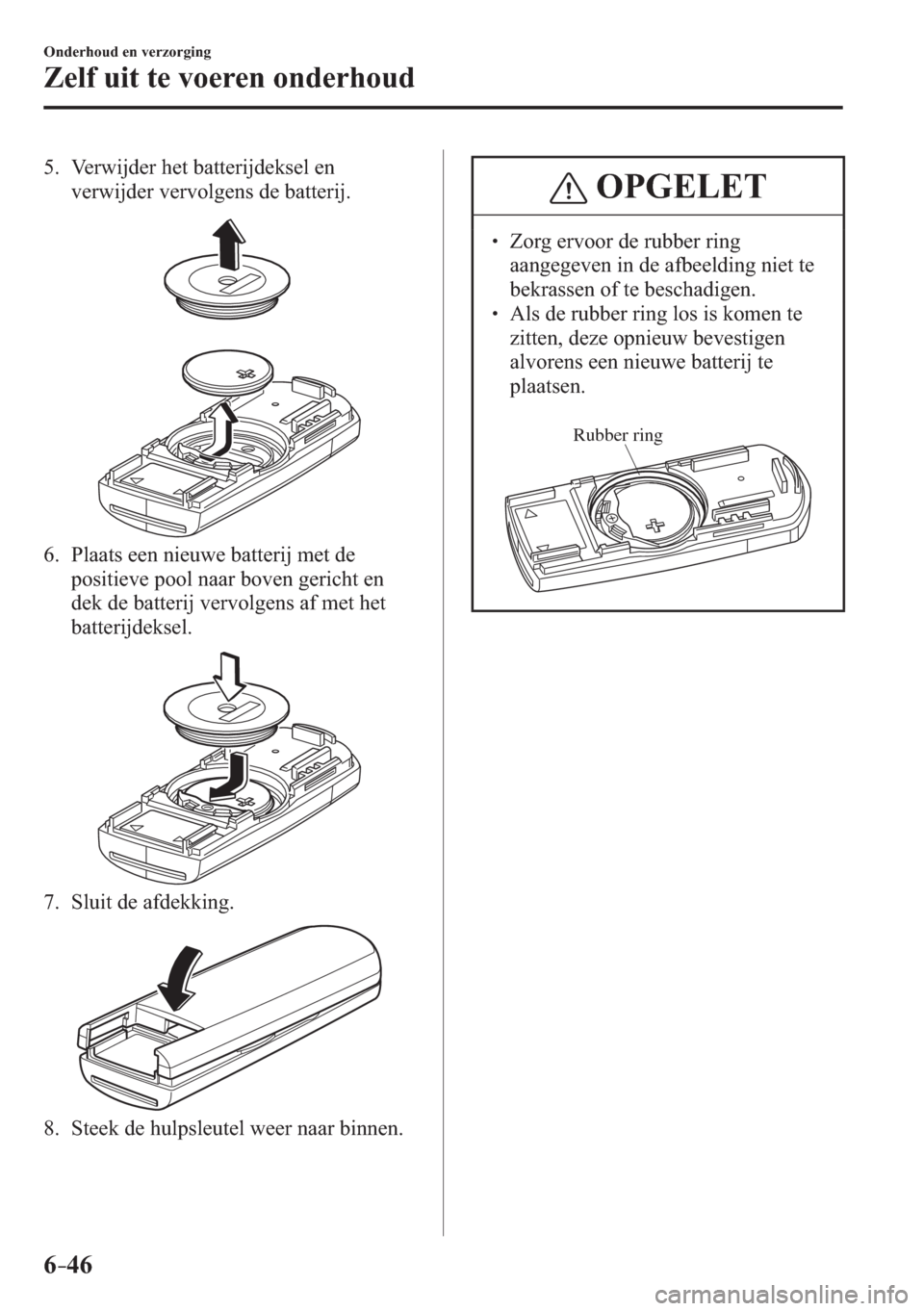 Onderhoud en verzorging

Zelf uit te voeren onderhoud

5. Verwijder het batterijdeksel en verwijder vervolgens de batterij.

6. Plaats een nieuwe batterij met de positieve pool naar boven gericht en dek de batterij vervolgens af met het batterijdeksel.

7. Sluit de afdekking.

8. Steek de hulpsleutel weer naar binnen.

OPGELET

• Zorg ervoor de rubber ring aangegeven in de afbeelding niet te bekrassen of te beschadigen.
• Als de rubber ring los is komen te zitten, deze opnieuw bevestigen alvorens een nieuwe batterij te plaatsen.

Rubber ring

6-46

carmanualsonline.info