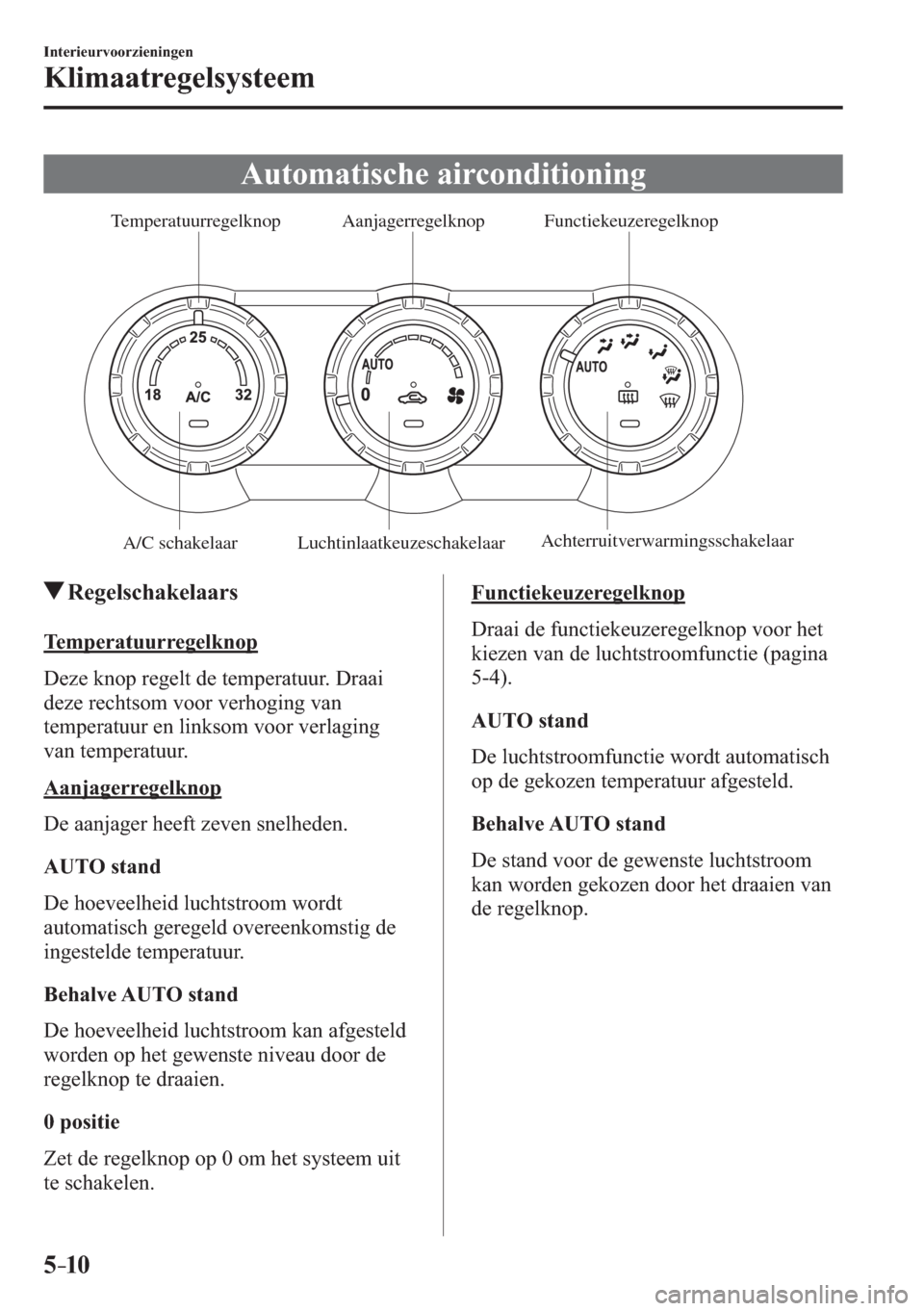 Interieurvoorzieningen

Klimaatregelsysteem

Automatische airconditioning

Temperatuurregelknop Aanjagerregelknop Functiekeuzeregelknop

25
18 A/C 32

AUTO
0

AUTO

A/C schakelaar Luchtinlaatkeuzeschakelaar Achterruitverwarmingsschakelaar

▼Regelschakelaars

Temperatuurregelknop

Deze knop regelt de temperatuur. Draai deze rechtsom voor verhoging van temperatuur en linksom voor verlaging van temperatuur.

Aanjagerregelknop

De aanjager heeft zeven snelheden.

AUTO stand

De hoeveelheid luchtstroom wordt automatisch geregeld overeenkomstig de ingestelde temperatuur.

Behalve AUTO stand

De hoeveelheid luchtstroom kan afgesteld worden op het gewenste niveau door de regelknop te draaien.

0 positie

Zet de regelknop op 0 om het systeem uit te schakelen.

Functiekeuzeregelknop

Draai de functiekeuzeregelknop voor het kiezen van de luchtstroomfunctie (pagina 5-4).

AUTO stand

De luchtstroomfunctie wordt automatisch op de gekozen temperatuur afgesteld.

Behalve AUTO stand

De stand voor de gewenste luchtstroom kan worden gekozen door het draaien van de regelknop.

5-10

carmanualsonline.info