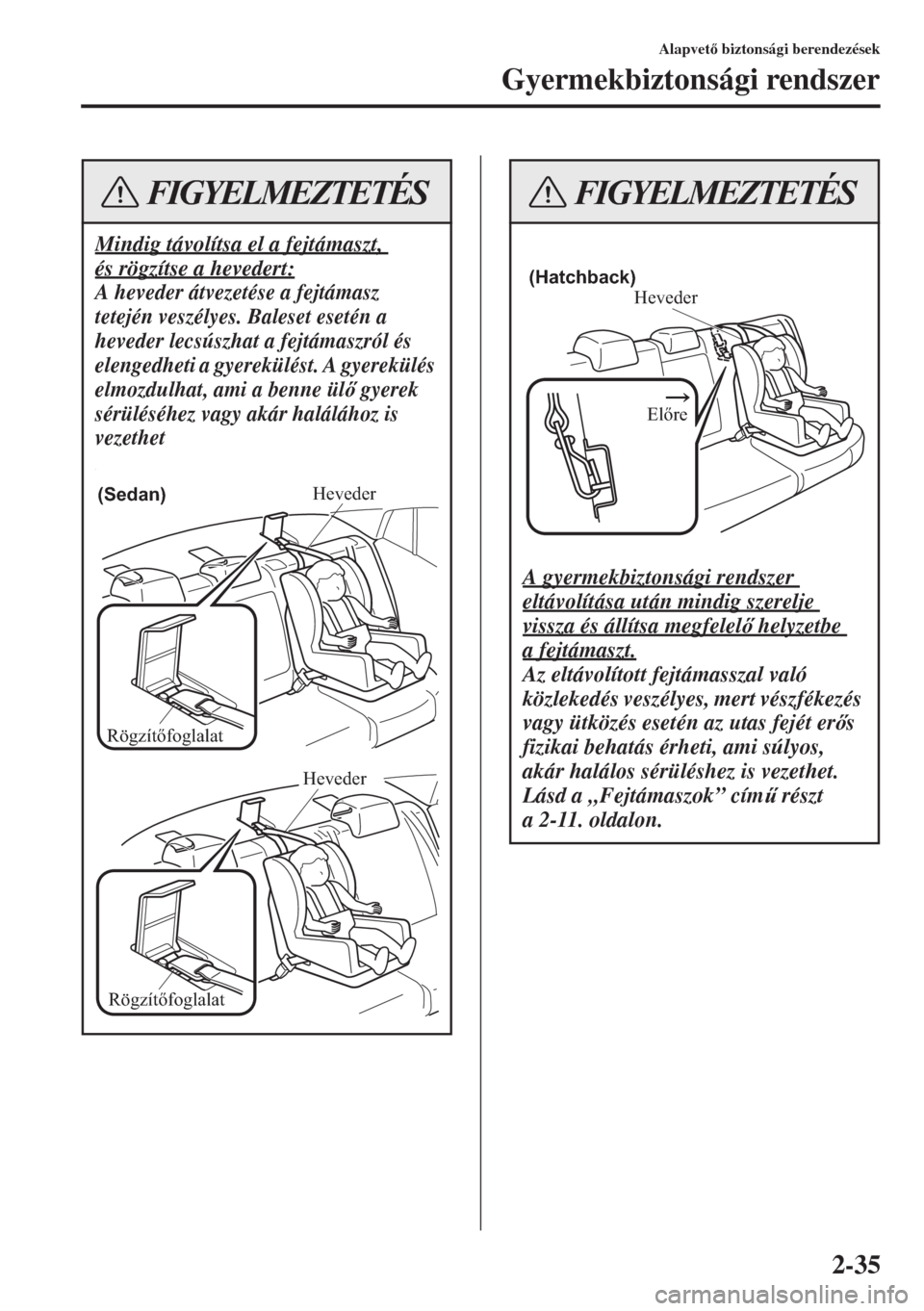 Alapvető biztonsági berendezések

Gyermekbiztonsági rendszer

FIGYELMEZTETÉS

Mindig távolítsa el a fejtámaszt, és rögzítse a hevedert:
A heveder átvezetése a fejtámasz tetején veszélyes. Baleset esetén a heveder lecsúszhat a fejtámaszról és elengedheti a gyerekülést. A gyerekülés elmozdulhat, ami a benne ülő gyerek sérüléséhez vagy akár halálához is vezethet

(Sedan)

Heveder

Rögzítőfoglalat

Heveder

Rögzítőfoglalat

FIGYELMEZTETÉS

(Hatchback)

Heveder

Előre

A gyermekbiztonsági rendszer eltávolítása után mindig szerelje vissza és állítsa megfelelő helyzetbe a fejtámaszt.
Az eltávolított fejtámasszal való közlekedés veszélyes, mert vészfékezés vagy ütközés esetén az utas fejét erős fizikai behatás érheti, ami súlyos, akár halálos sérüléshez is vezethet. Lásd a „Fejtámaszok” című részt a 2-11. oldalon.

2-35

carmanualsonline.info