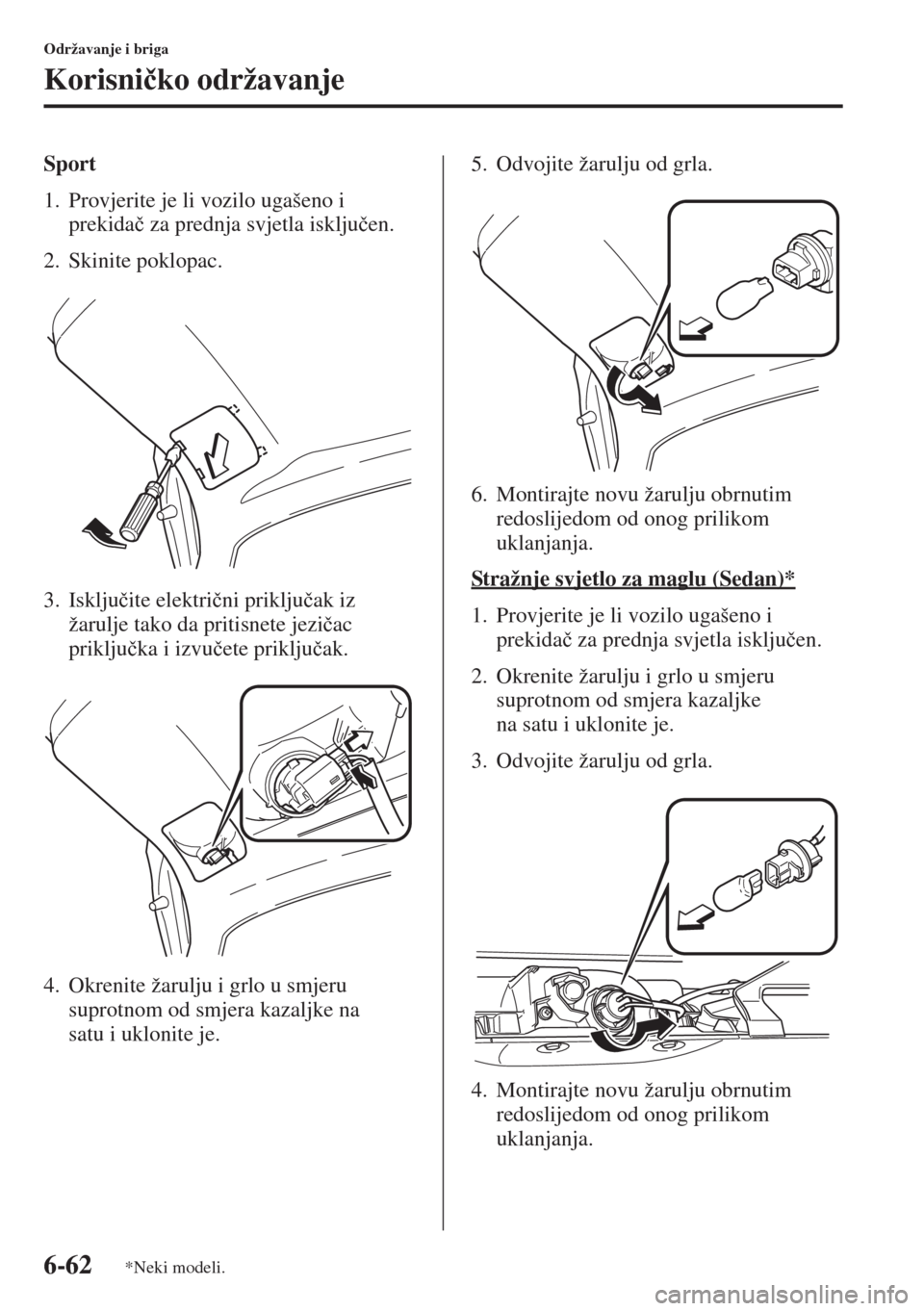 Održavanje i briga

Korisničko održavanje

Sport

1. Provjerite je li vozilo ugašeno i prekidač za prednja svjetla isključen.

2. Skinite poklopac.

3. Isključite električni priključak iz žarulje tako da pritisnete jezičac priključka i izvučete priključak.

4. Okrenite žarulju i grlo u smjeru suprotnom od smjera kazaljke na satu i uklonite je.

5. Odvojite žarulju od grla.

6. Montirajte novu žarulju obrnutim redoslijedom od onog prilikom uklanjanja.

Stražnje svjetlo za maglu (Sedan)*

1. Provjerite je li vozilo ugašeno i prekidač za prednja svjetla isključen.

2. Okrenite žarulju i grlo u smjeru suprotnom od smjera kazaljke na satu i uklonite je.

3. Odvojite žarulju od grla.

4. Montirajte novu žarulju obrnutim redoslijedom od onog prilikom uklanjanja.

6-62 *Neki modeli.

carmanualsonline.info