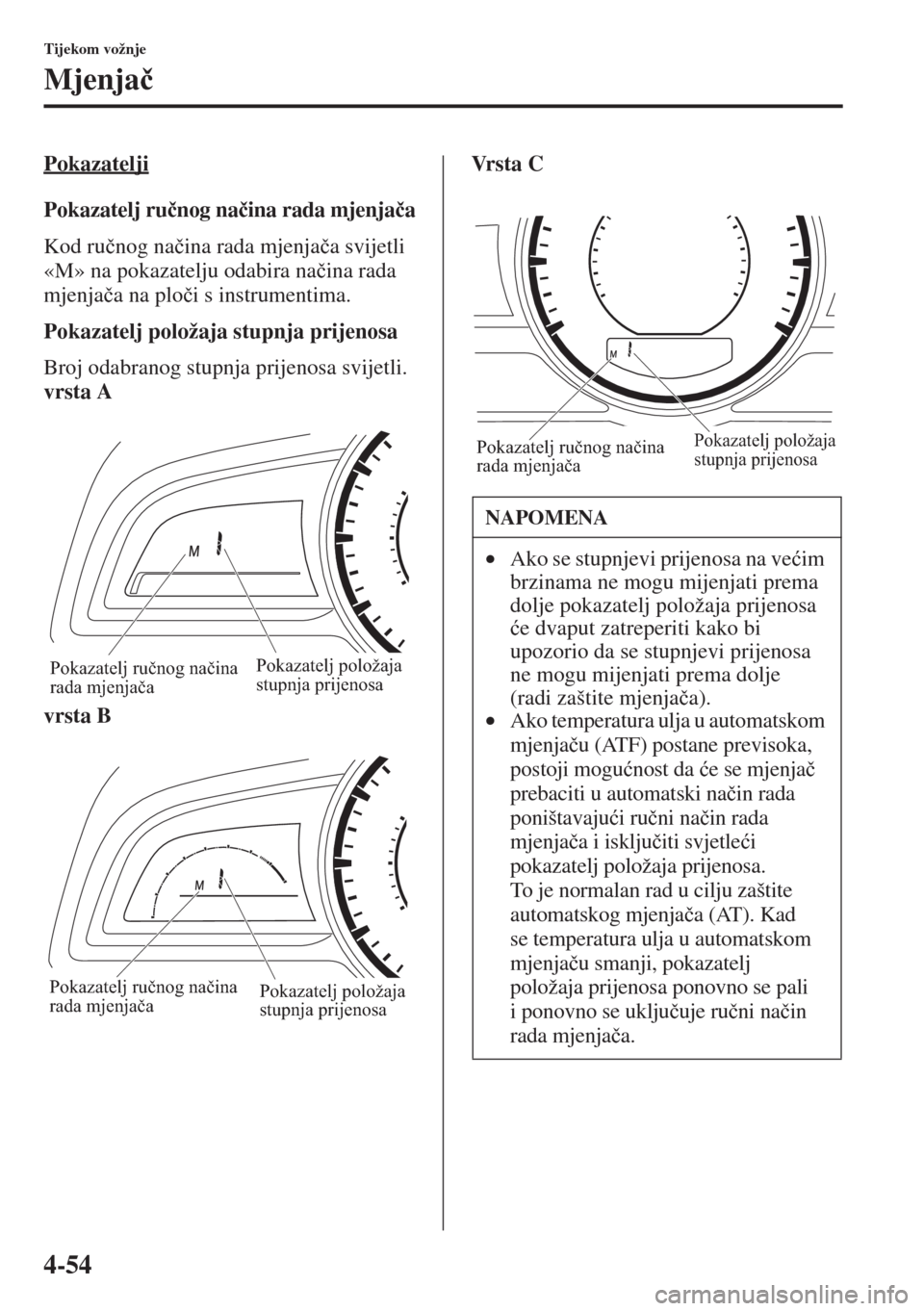 Tijekom vožnje

Mjenjač

Pokazatelji

Pokazatelj ručnog načina rada mjenjača

Kod ručnog načina rada mjenjača svijetli «M» na pokazatelju odabira načina rada mjenjača na ploči s instrumentima.

Pokazatelj položaja stupnja prijenosa

Broj odabranog stupnja prijenosa svijetli.

vrsta A

M

Pokazatelj ručnog načina rada mjenjača

Pokazatelj položaja stupnja prijenosa

vrsta B

M

Pokazatelj ručnog načina rada mjenjača

Pokazatelj položaja stupnja prijenosa

Vrsta C

M

Pokazatelj ručnog načina rada mjenjača

Pokazatelj položaja stupnja prijenosa

NAPOMENA

• Ako se stupnjevi prijenosa na većim brzinama ne mogu mijenjati prema dolje pokazatelj položaja prijenosa će dvaput zatreperiti kako bi upozorio da se stupnjevi prijenosa ne mogu mijenjati prema dolje (radi zaštite mjenjača).

• Ako temperatura ulja u automatskom mjenjaču (ATF) postane previsoka, postoji mogućnost da će se mjenjač prebaciti u automatski način rada poništavajući ručni način rada mjenjača i isključiti svjetleći pokazatelj položaja prijenosa.
To je normalan rad u cilju zaštite automatskog mjenjača (AT). Kad se temperatura ulja u automatskom mjenjaču smanji, pokazatelj položaja prijenosa ponovno se pali i ponovno se uključuje ručni način rada mjenjača.

4-54

carmanualsonline.info