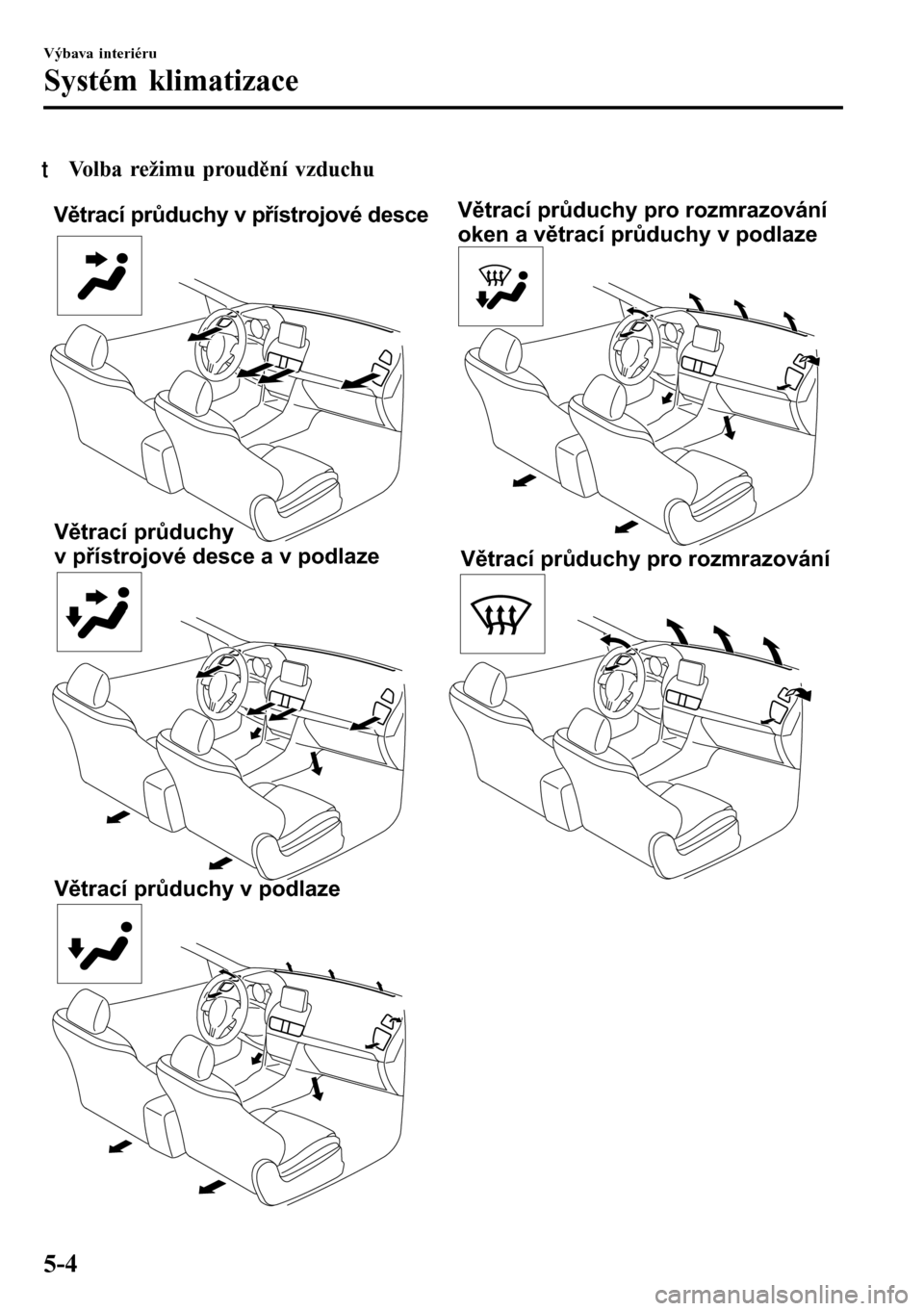 Výbava interiéru

Systém klimatizace

t Volba režimu proudění vzduchu

Větrací průduchy v přístrojové desce

Větrací průduchy v přístrojové desce a v podlaze

Větrací průduchy v podlaze

Větrací průduchy pro rozmrazování oken a větrací průduchy v podlaze

Větrací průduchy pro rozmrazování

5-4

carmanualsonline.info