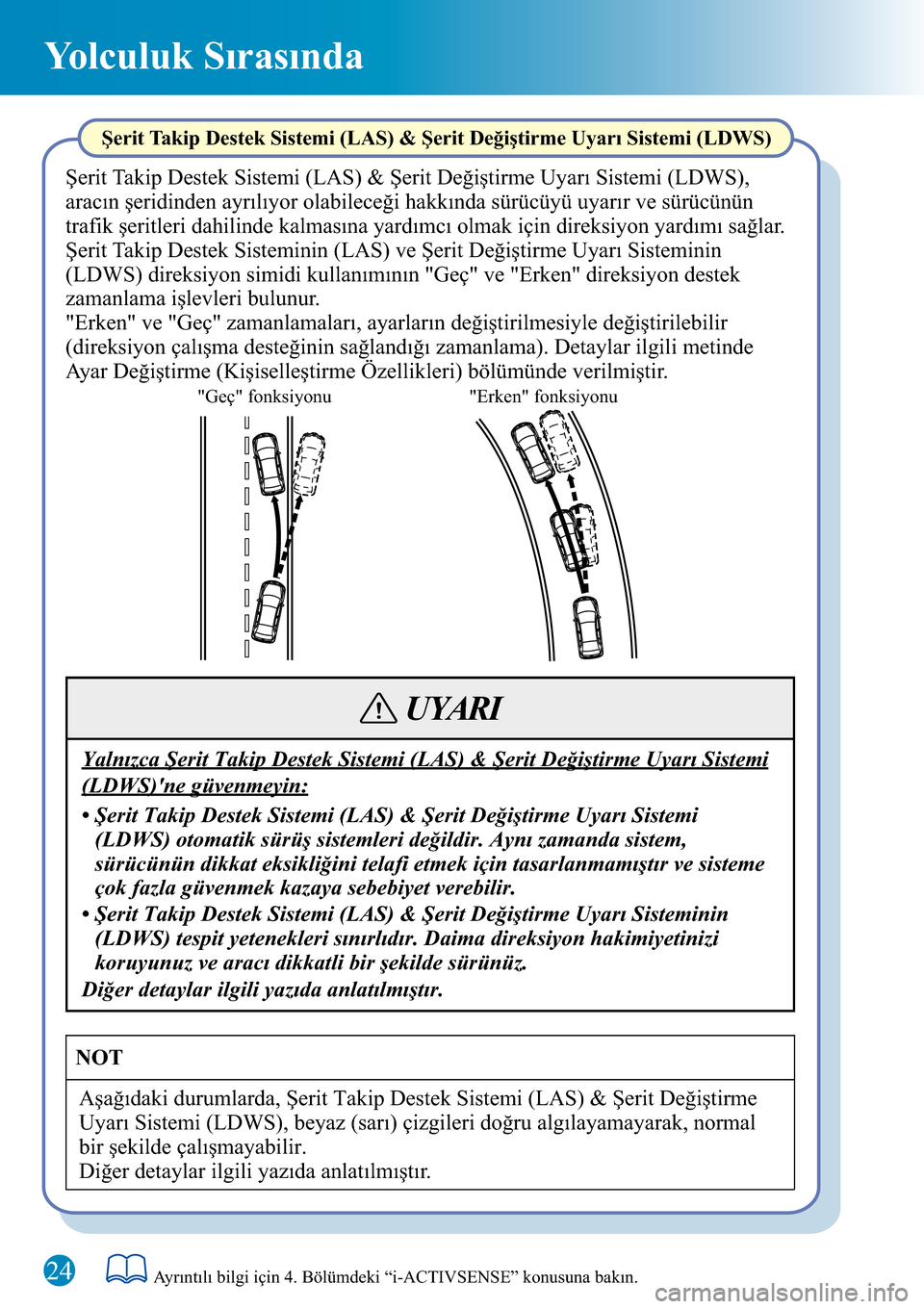 Yolculuk Sırasında

Şerit Takip Destek Sistemi (LAS) & Şerit Değiştirme Uyarı Sistemi (LDWS)

Şerit Takip Destek Sistemi (LAS) & Şerit Değiştirme Uyarı Sistemi (LDWS), aracın şeridinden ayrılıyor olabileceği hakkında sürücüyü uyarır ve sürücünün trafik şeritleri dahilinde kalmasına yardımcı olmak için direksiyon yardımı sağlar.
Şerit Takip Destek Sisteminin (LAS) ve Şerit Değiştirme Uyarı Sisteminin (LDWS) direksiyon simidi kullanımının "Geç" ve "Erken" direksiyon destek zamanlama işlevleri bulunur.
"Erken" ve "Geç" zamanlamaları, ayarların değiştirilmesiyle değiştirilebilir (direksiyon çalışma desteğinin sağlandığı zamanlama). Detaylar ilgili metinde Ayar Değiştirme (Kişiselleştirme Özellikleri) bölümünde verilmiştir.

"Geç" fonksiyonu

"Erken" fonksiyonu

UYARI

Yalnızca Şerit Takip Destek Sistemi (LAS) & Şerit Değiştirme Uyarı Sistemi (LDWS)'ne güvenmeyin:

• Şerit Takip Destek Sistemi (LAS) & Şerit Değiştirme Uyarı Sistemi (LDWS) otomatik sürüş sistemleri değildir. Aynı zamanda sistem, sürücünün dikkat eksikliğini telafi etmek için tasarlanmamıştır ve sisteme çok fazla güvenmek kazaya sebebiyet verebilir.
• Şerit Takip Destek Sistemi (LAS) & Şerit Değiştirme Uyarı Sisteminin (LDWS) tespit yetenekleri sınırlıdır. Daima direksiyon hakimiyetinizi koruyunuz ve aracı dikkatli bir şekilde sürünüz.
Diğer detaylar ilgili yazıda anlatılmıştır.

NOT

Aşağıdaki durumlarda, Şerit Takip Destek Sistemi (LAS) & Şerit Değiştirme Uyarı Sistemi (LDWS), beyaz (sarı) çizgileri doğru algılayamayarak, normal bir şekilde çalışmayabilir.
Diğer detaylar ilgili yazıda anlatılmıştır.

24

Ayrıntılı bilgi için 4. Bölümdeki “i-ACTIVSENSE” konusuna bakın.

carmanualsonline.info