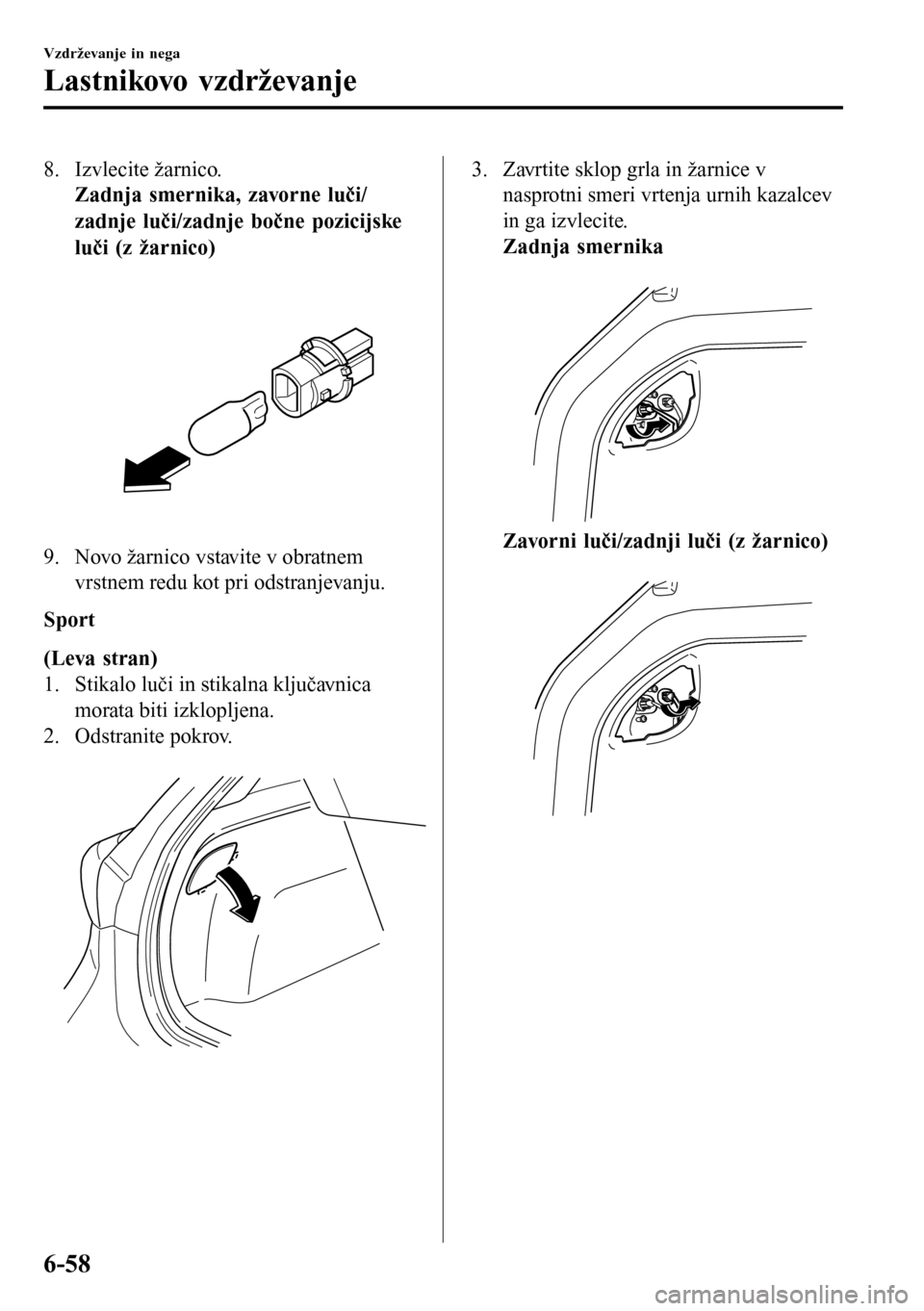 Vzdrževanje in nega

Lastnikovo vzdrževanje

8. Izvlecite žarnico.
Zadnja smernika, zavorne luči/zadnje luči/zadnje bočne pozicijske luči (z žarnico)

9. Novo žarnico vstavite v obratnem vrstnem redu kot pri odstranjevanju.

Sport

(Leva stran)
1. Stikalo luči in stikalna ključavnica morata biti izklopljena.
2. Odstranite pokrov.

3. Zavrtite sklop grla in žarnice v nasprotni smeri vrtenja urnih kazalcev in ga izvlecite.
Zadnja smernika

Zavorni luči/zadnji luči (z žarnico)

6-58

carmanualsonline.info