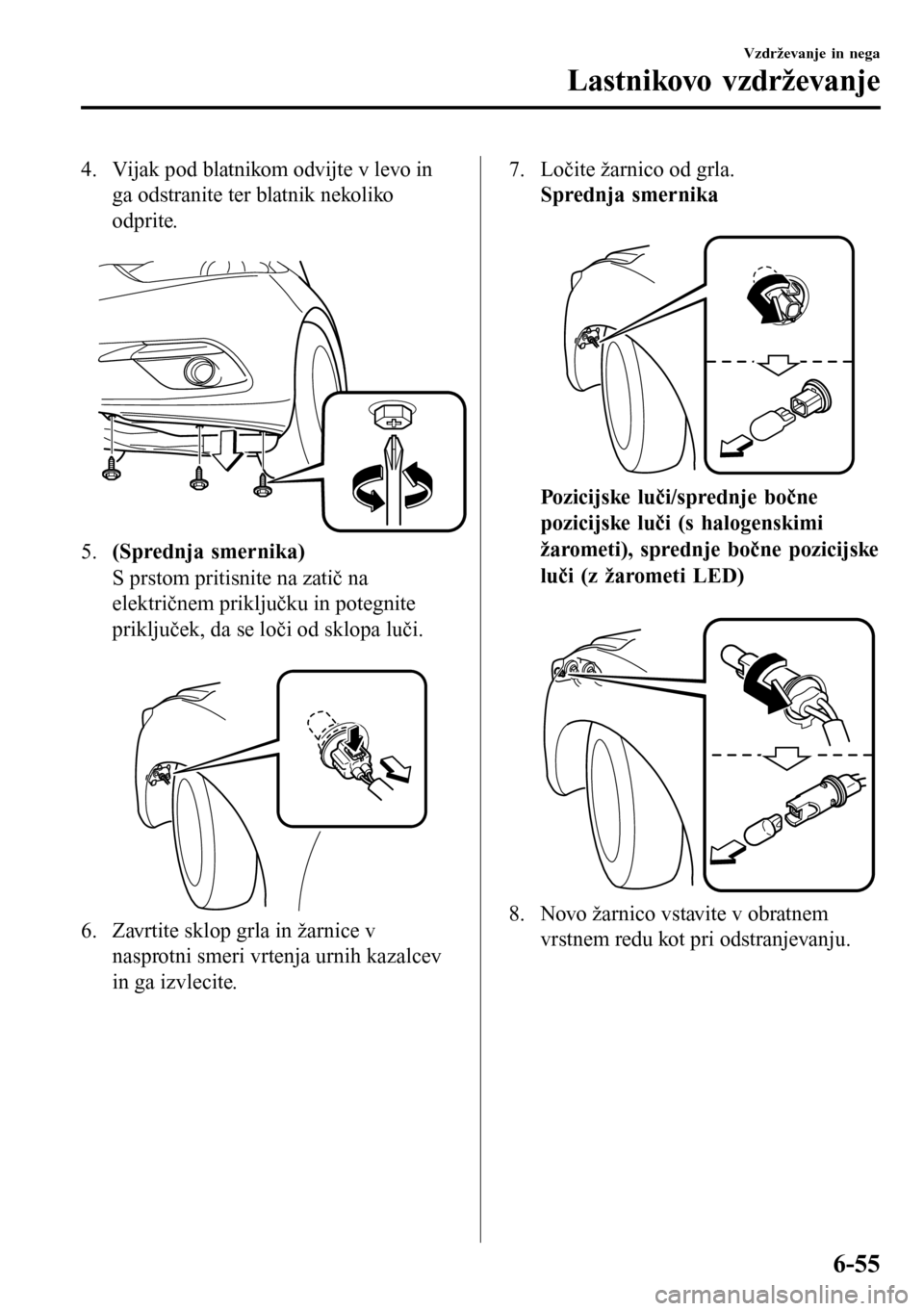 Vzdrževanje in nega

Lastnikovo vzdrževanje

4. Vijak pod blatnikom odvijte v levo in ga odstranite ter blatnik nekoliko odprite.

5. (Sprednja smernika)
S prstom pritisnite na zatič na električnem priključku in potegnite priključek, da se loči od sklopa luči.

6. Zavrtite sklop grla in žarnice v nasprotni smeri vrtenja urnih kazalcev in ga izvlecite.

7. Ločite žarnico od grla.
Sprednja smernika

Pozicijske luči/sprednje bočne pozicijske luči (s halogenskimi žarometi), sprednje bočne pozicijske luči (z žarometi LED)

8. Novo žarnico vstavite v obratnem vrstnem redu kot pri odstranjevanju.

6-55

carmanualsonline.info