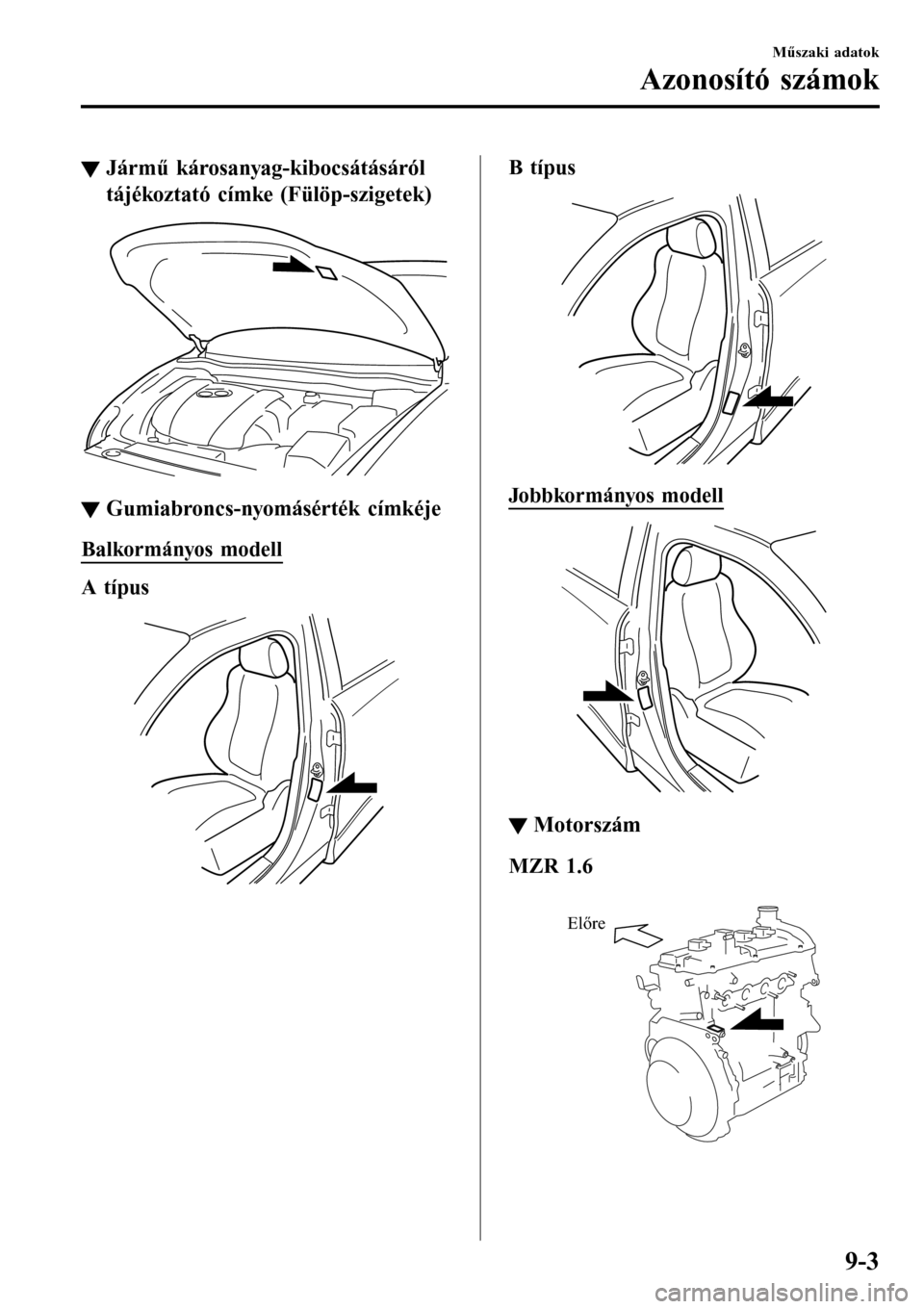 Műszaki adatok

Azonosító számok

▼ Jármű károsanyag-kibocsátásáról tájékoztató címke (Fülöp-szigetek)

▼ Gumiabroncs-nyomásérték címkéje

Balkormányos modell

A típus

B típus

Jobbkormányos modell

▼ Motorszám

MZR 1.6

Előre

9-3

carmanualsonline.info