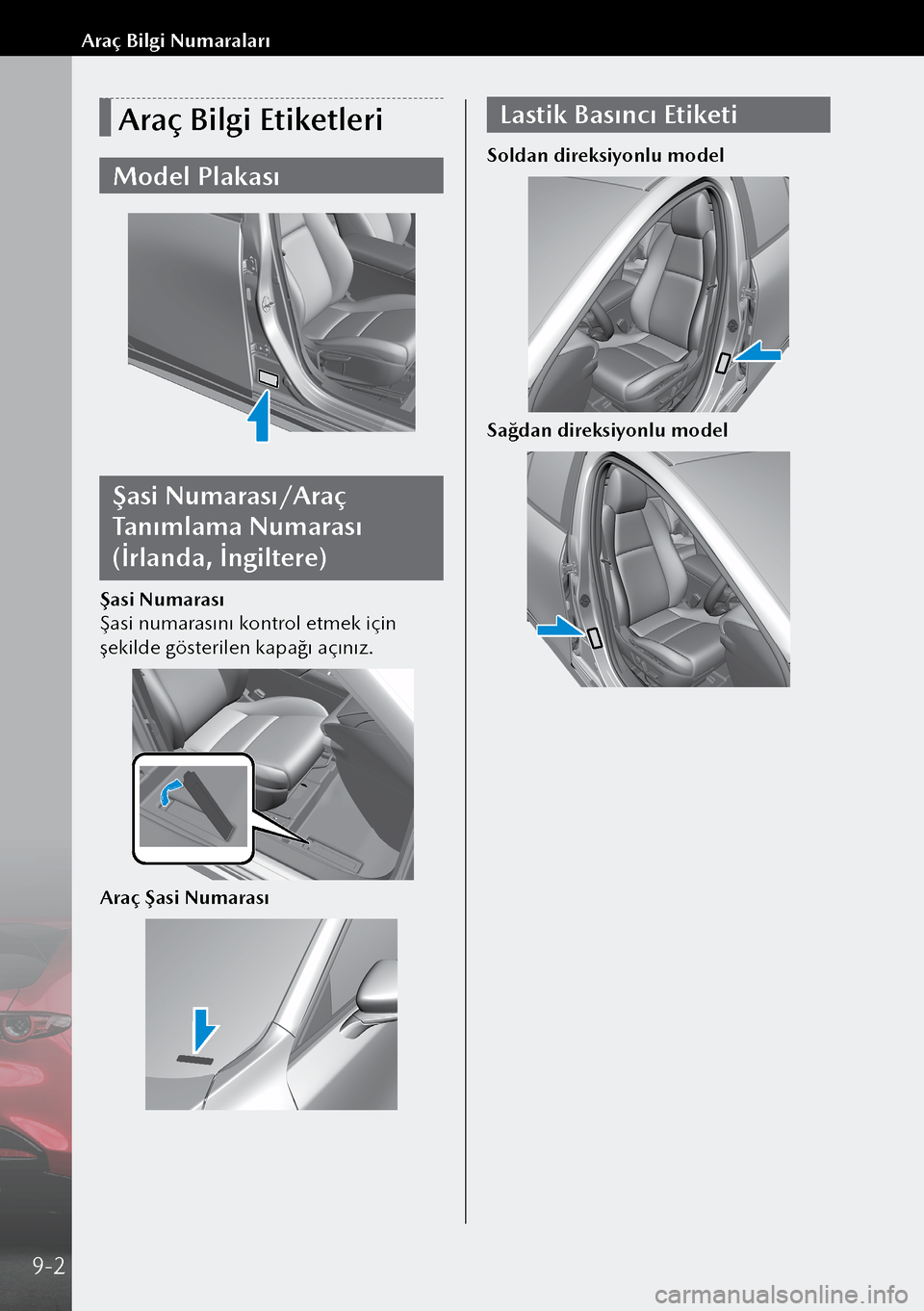 Araç Bilgi Numaraları

Araç Bilgi Etiketleri

Model Plakası

Şasi Numarası/Araç Tanımlama Numarası (İrlanda, İngiltere)

Şasi Numarası
Şasi numarasını kontrol etmek için şekilde gösterilen kapağı açınız.

Araç Şasi Numarası

Lastik Basıncı Etiketi

Soldan direksiyonlu model

Sağdan direksiyonlu model

9-2

carmanualsonline.info