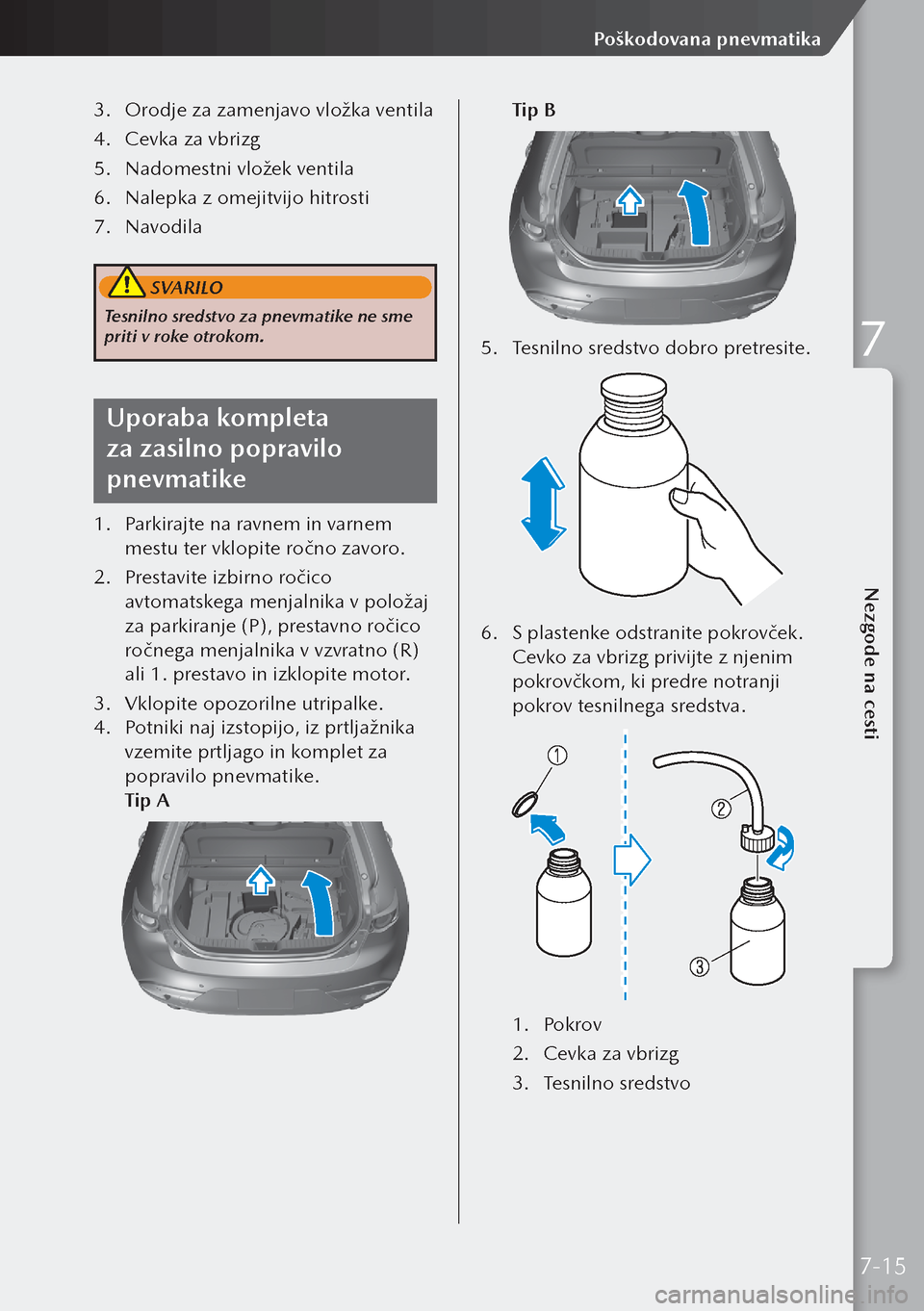 Poškodovana pnevmatika

3. Orodje za zamenjavo vložka ventila
4. Cevka za vbrizg
5. Nadomestni vložek ventila
6. Nalepka z omejitvijo hitrosti
7. Navodila

SVARILO
Tesnilno sredstvo za pnevmatike ne sme priti v roke otrokom.

Uporaba kompleta za zasilno popravilo pnevmatike

1. Parkirajte na ravnem in varnem mestu ter vklopite ročno zavoro.
2. Prestavite izbirno ročico avtomatskega menjalnika v položaj za parkiranje (P), prestavno ročico ročnega menjalnika v vzvratno (R) ali 1. prestavo in izklopite motor.
3. Vklopite opozorilne utripalke.
4. Potniki naj izstopijo, iz prtljažnika vzemite prtljago in komplet za popravilo pnevmatike.
Tip A

Tip B

5. Tesnilno sredstvo dobro pretresite.

6. S plastenke odstranite pokrovček. Cevko za vbrizg privijte z njenim pokrovčkom, ki predre notranji pokrov tesnilnega sredstva.

①
②
③

1. Pokrov
2. Cevka za vbrizg
3. Tesnilno sredstvo

7

Nezgode na cesti

7-15

carmanualsonline.info