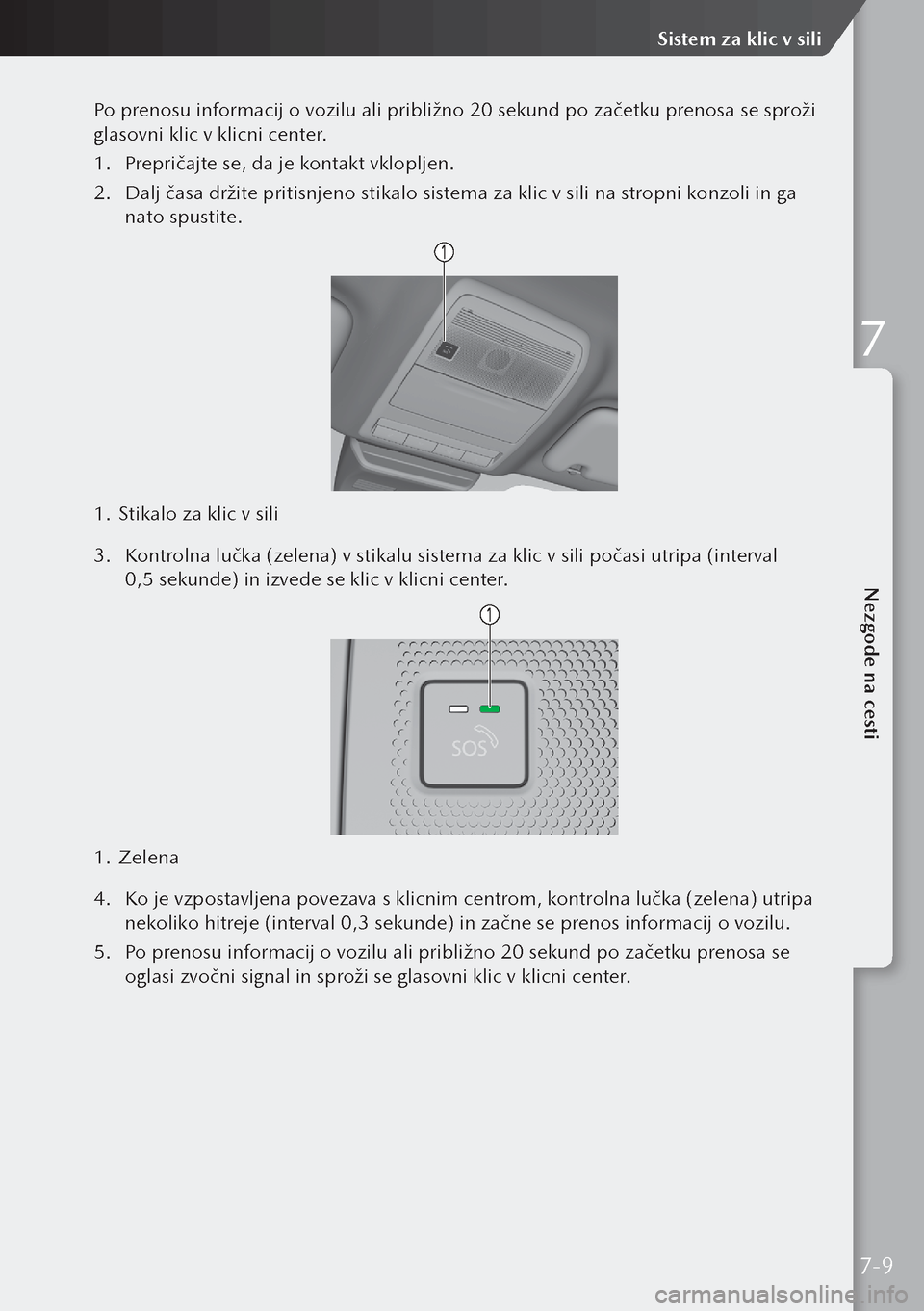 Sistem za klic v sili

Po prenosu informacij o vozilu ali približno 20 sekund po začetku prenosa se sproži glasovni klic v klicni center.

1. Prepričajte se, da je kontakt vklopljen.
2. Dalj časa držite pritisnjeno stikalo sistema za klic v sili na stropni konzoli in ga nato spustite.

1

1. Stikalo za klic v sili

3. Kontrolna lučka (zelena) v stikalu sistema za klic v sili počasi utripa (interval 0,5 sekunde) in izvede se klic v klicni center.

1

SOS

1. Zelena

4. Ko je vzpostavljena povezava s klicnim centrom, kontrolna lučka (zelena) utripa nekoliko hitreje (interval 0,3 sekunde) in začne se prenos informacij o vozilu.
5. Po prenosu informacij o vozilu ali približno 20 sekund po začetku prenosa se oglasi zvočni signal in sproži se glasovni klic v klicni center.

7

Nezgode na cesti

7-9

carmanualsonline.info