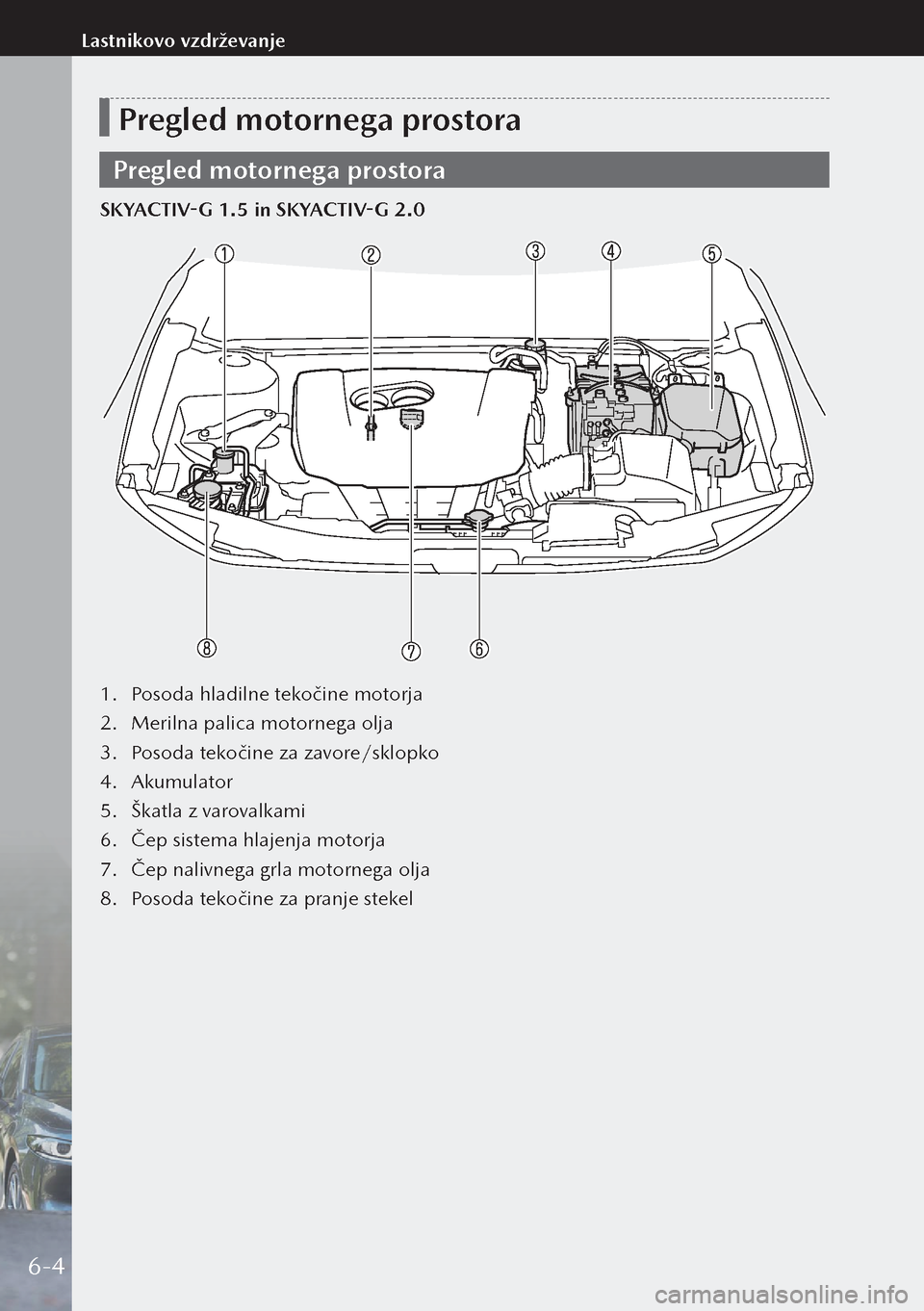 Lastnikovo vzdrževanje

Pregled motornega prostora

Pregled motornega prostora

SKYACTIV-G 1.5 in SKYACTIV-G 2.0

1 2 3 4 5

8 7 6

1. Posoda hladilne tekočine motorja
2. Merilna palica motornega olja
3. Posoda tekočine za zavore/sklopko
4. Akumulator
5. Škatla z varovalkami
6. Čep sistema hlajenja motorja
7. Čep nalivnega grla motornega olja
8. Posoda tekočine za pranje stekel

6-4

carmanualsonline.info