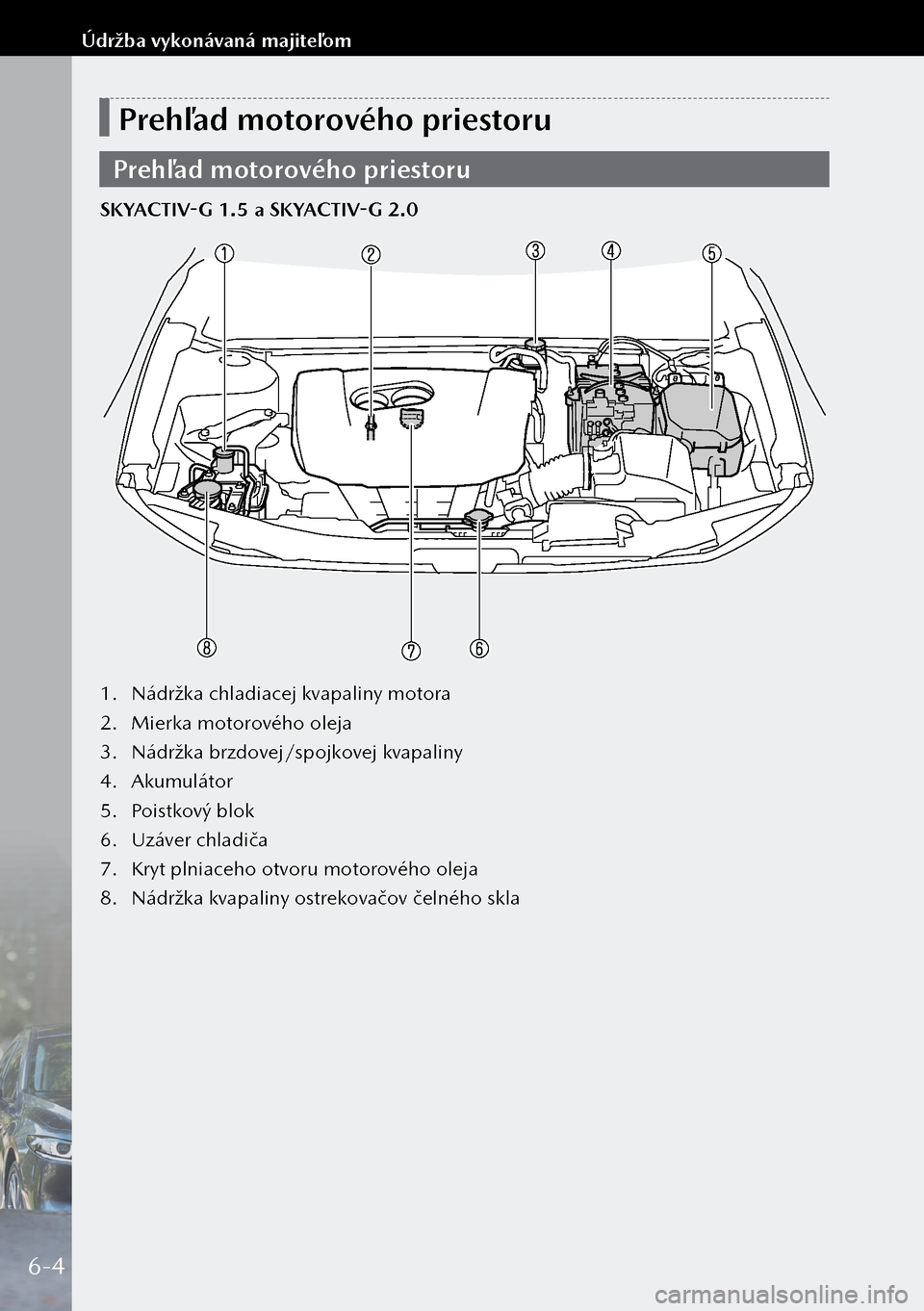 Údržba vykonávaná majiteľom

Prehľad motorového priestoru

Prehľad motorového priestoru

SKYACTIV-G 1.5 a SKYACTIV-G 2.0

①
②
③
④
⑤
⑧
⑦
⑥

1. Nádržka chladiacej kvapaliny motora
2. Mierka motorového oleja
3. Nádržka brzdovej/spojkovej kvapaliny
4. Akumulátor
5. Poistkový blok
6. Uzáver chladiča
7. Kryt plniaceho otvoru motorového oleja
8. Nádržka kvapaliny ostrekovačov čelného skla

6-4

carmanualsonline.info