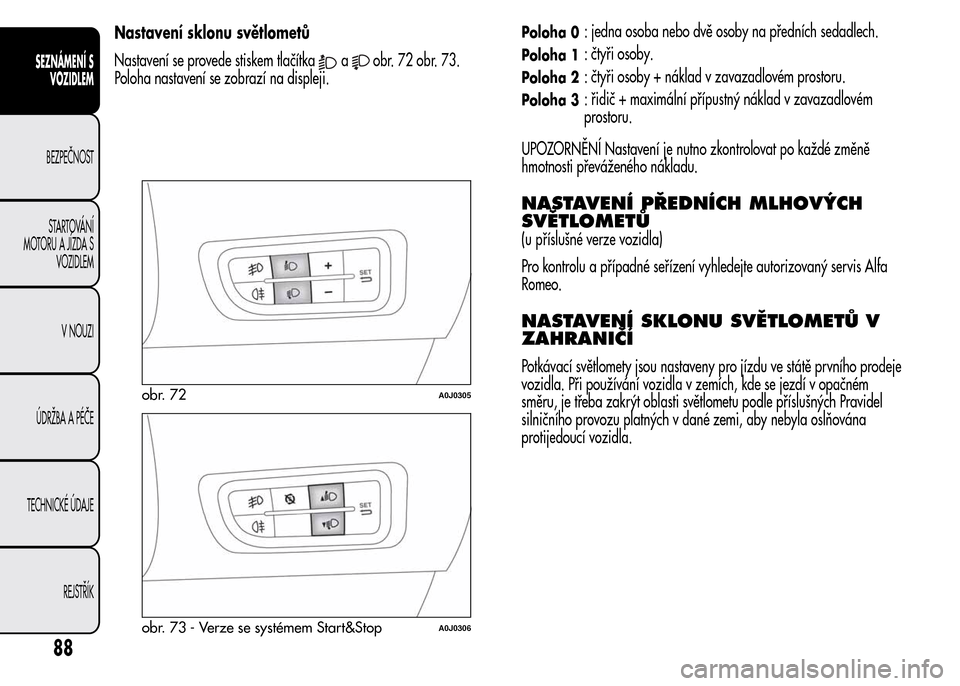 SEZNÁMENÍ S VOZIDLEM

BEZPEČNOST

STARTOVÁNÍ MOTORU A JÍZDA S VOZIDLEM

V NOUZI

ÚDRŽBA A PÉČE

TECHNICKÉ ÚDAJE

REJSTŘÍK

88

Nastavení sklonu světlometů

Nastavení se provede stiskem tlačítka a obr. 72 obr. 73. Poloha nastavení se zobrazí na displeji.

SET

obr. 72

A0J0305

SET

obr. 73 - Verze se systémem Start&Stop

A0J0306

Poloha 0 : jedna osoba nebo dvě osoby na předních sedadlech.

Poloha 1 : čtyři osoby.

Poloha 2 : čtyři osoby + náklad v zavazadlovém prostoru.

Poloha 3 : řidič + maximální přípustný náklad v zavazadlovém prostoru.

UPOZORNĚNÍ Nastavení je nutno zkontrolovat po každé změně hmotnosti převáženého nákladu.

NASTAVENÍ PŘEDNÍCH MLHOVÝCH SVĚTLOMETŮ

(u příslušné verze vozidla)

Pro kontrolu a případné seřízení vyhledejte autorizovaný servis Alfa Romeo.

NASTAVENÍ SKLONU SVĚTLOMETŮ V ZAHRANIČÍ

Potkávací světlomety jsou nastaveny pro jízdu ve státě prvního prodeje vozidla. Při používání vozidla v zemích, kde se jezdí v opačném směru, je třeba zakrýt oblasti světlometu podle příslušných Pravidel silničního provozu platných v dané zemi, aby nebyla oslňována protijedoucí vozidla.

carmanualsonline.info