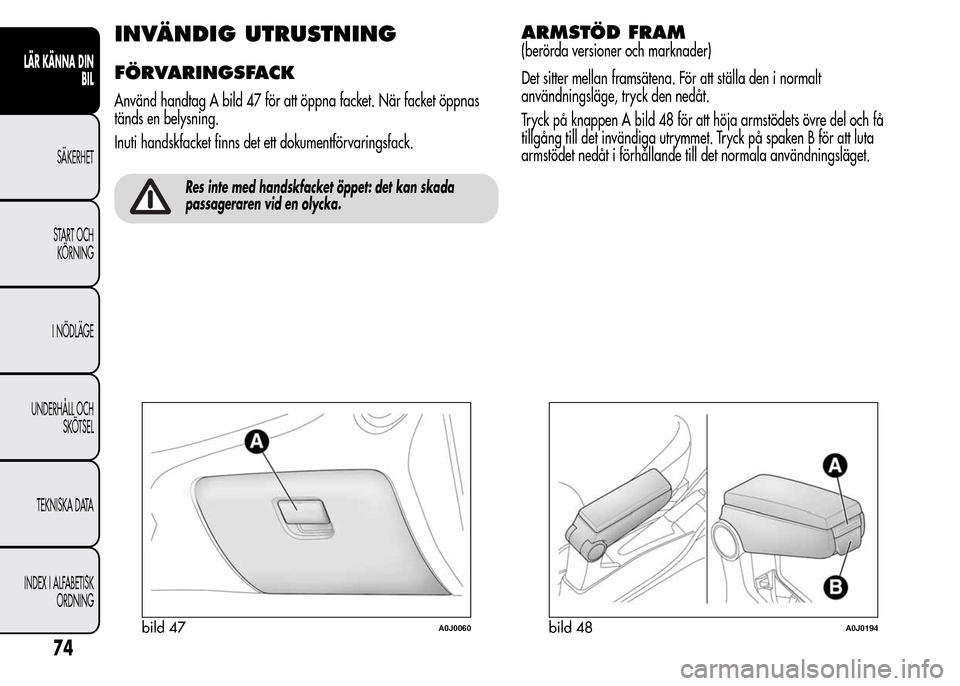 LÄR KÄNNA DIN BIL

SÄKERHET

START OCH KÖRNING

I NÖDLÄGE

UNDERHÅLL OCH SKÖTSEL

TEKNISKA DATA

INDEX I ALFABETISK ORDNING

74

INVÄNDIG UTRUSTNING

FÖRVARINGSFACK

Använd handtag A bild 47 för att öppna facket. När facket öppnas tänds en belysning.

Inuti handskfacket finns det ett dokumentförvaringsfack.

Res inte med handskfacket öppet: det kan skada passageraren vid en olycka.

A

bild 47

A0J0060

ARMSTÖD FRAM

(berörda versioner och marknader)

Det sitter mellan framsätena. För att ställa den i normalt användningsläge, tryck den nedåt.

Tryck på knappen A bild 48 för att höja armstödets övre del och få tillgång till det invändiga utrymmet. Tryck på spaken B för att luta armstödet nedåt i förhållande till det normala användningsläget.

A

B

bild 48

A0J0194

carmanualsonline.info