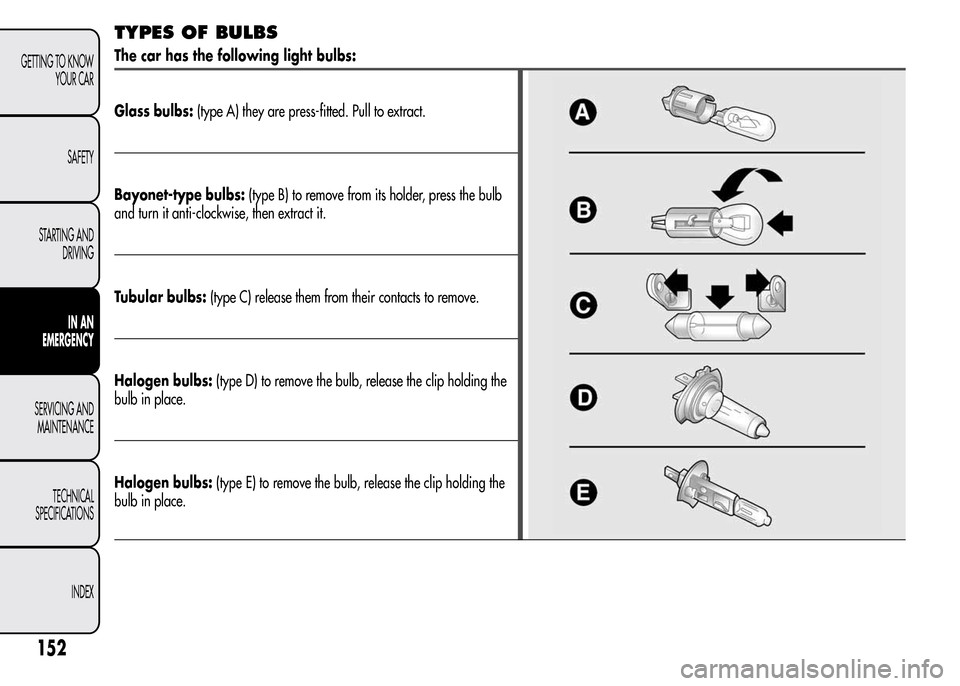 GETTING TO KNOW YOUR CAR

SAFETY

STARTING AND DRIVING

IN AN EMERGENCY

SERVICING AND MAINTENANCE

TECHNICAL SPECIFICATIONS

INDEX

152

TYPES OF BULBS

The car has the following light bulbs:

Glass bulbs: (type A) they are press-fitted. Pull to extract.

Bayonet-type bulbs: (type B) to remove from its holder, press the bulb and turn it anti-clockwise, then extract it.

Tubular bulbs: (type C) release them from their contacts to remove.

Halogen bulbs: (type D) to remove the bulb, release the clip holding the bulb in place.

Halogen bulbs: (type E) to remove the bulb, release the clip holding the bulb in place.

A

B

C

D

E

carmanualsonline.info