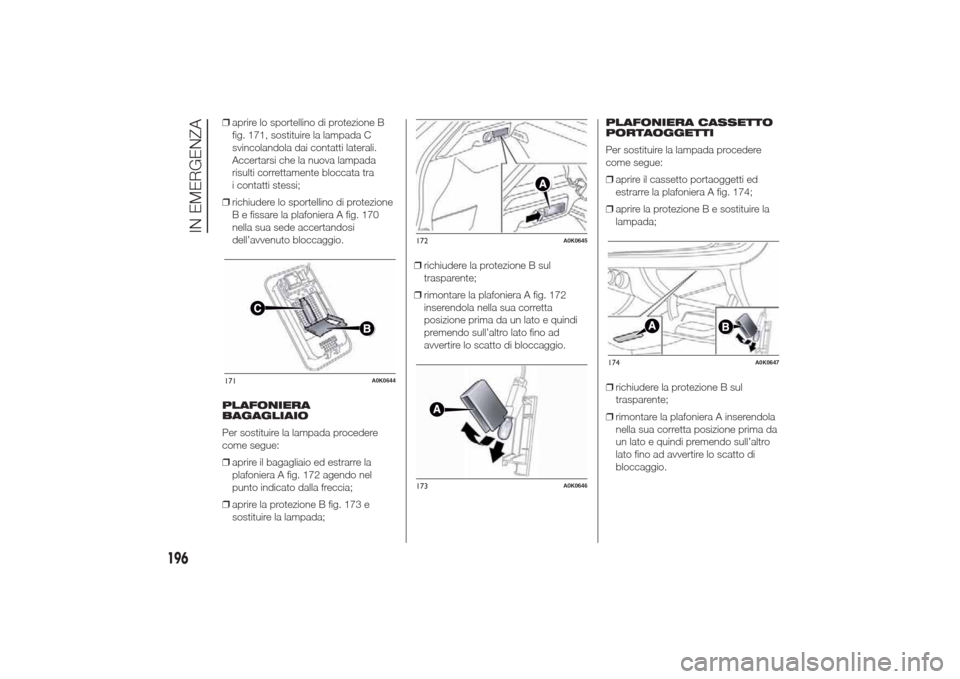 IN EMERGENZA

❒ aprire lo sportellino di protezione B fig. 171, sostituire la lampada C svincolandola dai contatti laterali. Accertarsi che la nuova lampada risulti correttamente bloccata tra i contatti stessi;

❒ richiudere lo sportellino di protezione B e fissare la plafoniera A fig. 170 nella sua sede accertandosi dell'avvenuto bloccaggio.

C

B

171 A0K0644

PLAFONIERA BAGAGLIAIO

Per sostituire la lampada procedere come segue:

❒ aprire il bagagliaio ed estrarre la plafoniera A fig. 172 agendo nel punto indicato dalla freccia;

❒ aprire la protezione B fig. 173 e sostituire la lampada;

A

172 A0K0645

❒ richiudere la protezione B sul trasparente;

❒ rimontare la plafoniera A fig. 172 inserendola nella sua corretta posizione prima da un lato e quindi premendo sull'altro lato fino ad avvertire lo scatto di bloccaggio.

A

173 A0K0646

PLAFONIERA CASSETTO PORTAOGGETTI

Per sostituire la lampada procedere come segue:

❒ aprire il cassetto portaoggetti ed estrarre la plafoniera A fig. 174;

❒ aprire la protezione B e sostituire la lampada;

A

B

174 A0K0647

❒ richiudere la protezione B sul trasparente;

❒ rimontare la plafoniera A inserendola nella sua corretta posizione prima da un lato e quindi premendo sull'altro lato fino ad avvertire lo scatto di bloccaggio.

196

carmanualsonline.info