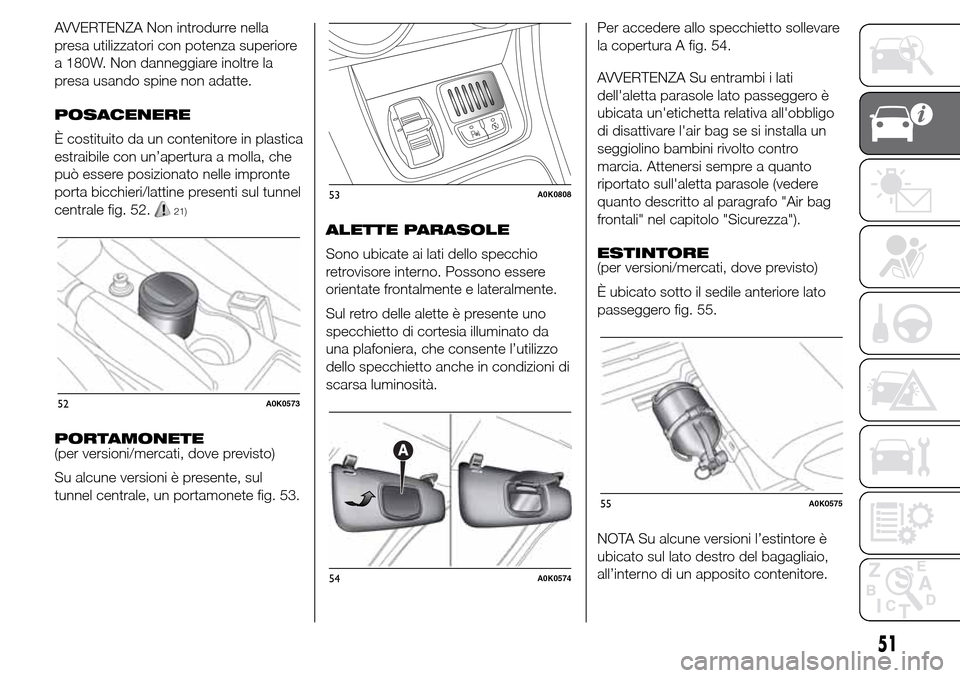 AVVERTENZA Non introdurre nella presa utilizzatori con potenza superiore a 180W. Non danneggiare inoltre la presa usando spine non adatte.

POSACENERE

È costituito da un contenitore in plastica estraibile con un'apertura a molla, che può essere posizionato nelle impronte porta bicchieri/lattine presenti sul tunnel centrale fig. 52. 21)

52 A0K0573

PORTAMONETE
(per versioni/mercati, dove previsto)

Su alcune versioni è presente, sul tunnel centrale, un portamonete fig. 53.

53 A0K0808

ALETTE PARASOLE

Sono ubicate ai lati dello specchio retrovisore interno. Possono essere orientate frontalmente e lateralmente.

Sul retro delle alette è presente uno specchietto di cortesia illuminato da una plafoniera, che consente l'utilizzo dello specchietto anche in condizioni di scarsa luminosità.

A

54 A0K0574

Per accedere allo specchietto sollevare la copertura A fig. 54.

AVVERTENZA Su entrambi i lati dell'aletta parasole lato passeggero è ubicata un'etichetta relativa all'obbligo di disattivare l'air bag se si installa un seggiolino bambini rivolto contro marcia. Attenersi sempre a quanto riportato sull'aletta parasole (vedere quanto descritto al paragrafo "Air bag frontali" nel capitolo "Sicurezza").

ESTINTORE
(per versioni/mercati, dove previsto)

È ubicato sotto il sedile anteriore lato passeggero fig. 55.

55 A0K0575

NOTA Su alcune versioni l'estintore è ubicato sul lato destro del bagagliaio, all'interno di un apposito contenitore.

51

carmanualsonline.info