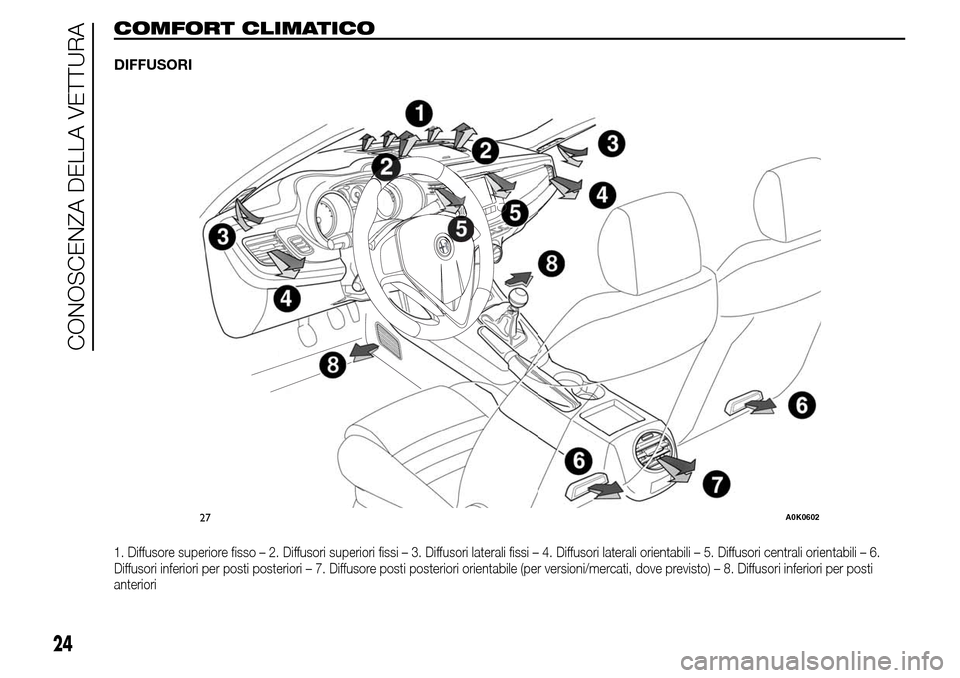 CONOSCENZA DELLA VETTURA

COMFORT CLIMATICO

DIFFUSORI

1
2
3
2
4
5
5
3
8
4
8
6
6
7

27

A0K0602

1. Diffusore superiore fisso – 2. Diffusori superiori fissi – 3. Diffusori laterali fissi – 4. Diffusori laterali orientabili – 5. Diffusori centrali orientabili – 6. Diffusori inferiori per posti posteriori – 7. Diffusore posti posteriori orientabile (per versioni/mercati, dove previsto) – 8. Diffusori inferiori per posti anteriori

24

carmanualsonline.info