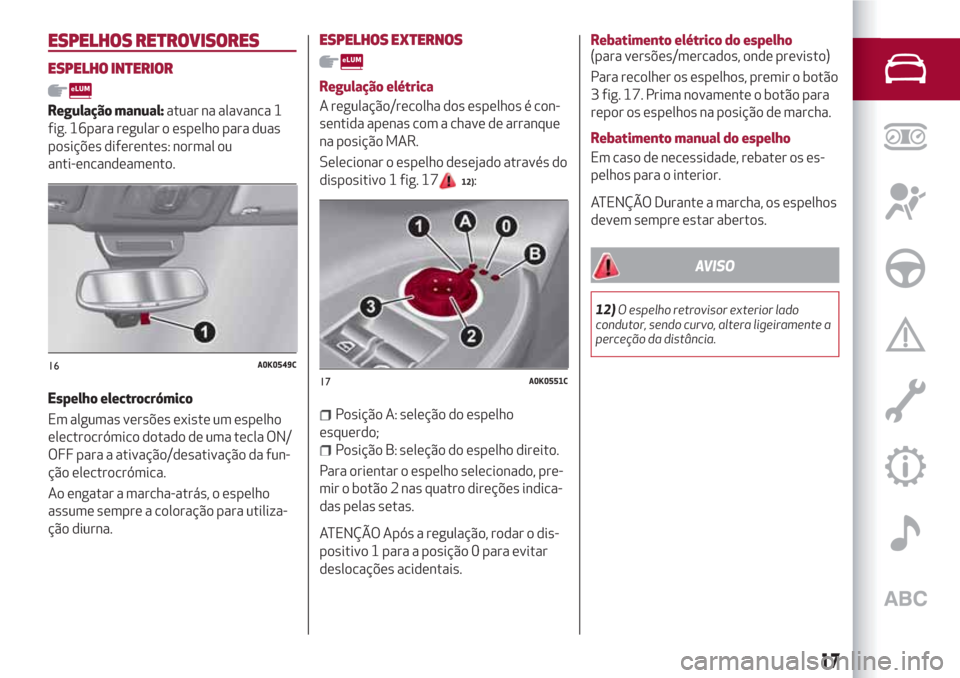 ESPELHOS RETROVISORES

ESPELHO INTERIOR

eLUM

Regulação manual: atuar na alavanca 1 fig. 16para regular o espelho para duas posições diferentes: normal ou anti-encandeamento.

1

16 A0K0549C

Espelho electrocrómico

Em algumas versões existe um espelho electrocrómico dotado de uma tecla ON/OFF para a ativação/desativação da função electrocrómica.

Ao engatar a marcha-atrás, o espelho assume sempre a coloração para utilização diurna.

ESPELHOS EXTERNOS

eLUM

Regulação elétrica

A regulação/recolha dos espelhos é consentida apenas com a chave de arranque na posição MAR.

Selecionar o espelho desejado através do dispositivo 1 fig. 17 12):

1 A 0 B 3 2

17 A0K0551C

Posição A: seleção do espelho esquerdo;

Posição B: seleção do espelho direito.

Para orientar o espelho selecionado, premir o botão 2 nas quatro direções indicadas pelas setas.

ATENÇÃO Após a regulação, rodar o dispositivo 1 para a posição 0 para evitar deslocações acidentais.

Rebatimento elétrico do espelho
(para versões/mercados, onde previsto)

Para recolher os espelhos, premir o botão 3 fig. 17. Prima novamente o botão para repor os espelhos na posição de marcha.

Rebatimento manual do espelho

Em caso de necessidade, rebater os espelhos para o interior.

ATENÇÃO Durante a marcha, os espelhos devem sempre estar abertos.

AVISO

12) O espelho retrovisor exterior lado condutor, sendo curvo, altera ligeiramente a perceção da distância.

ABC

17

carmanualsonline.info