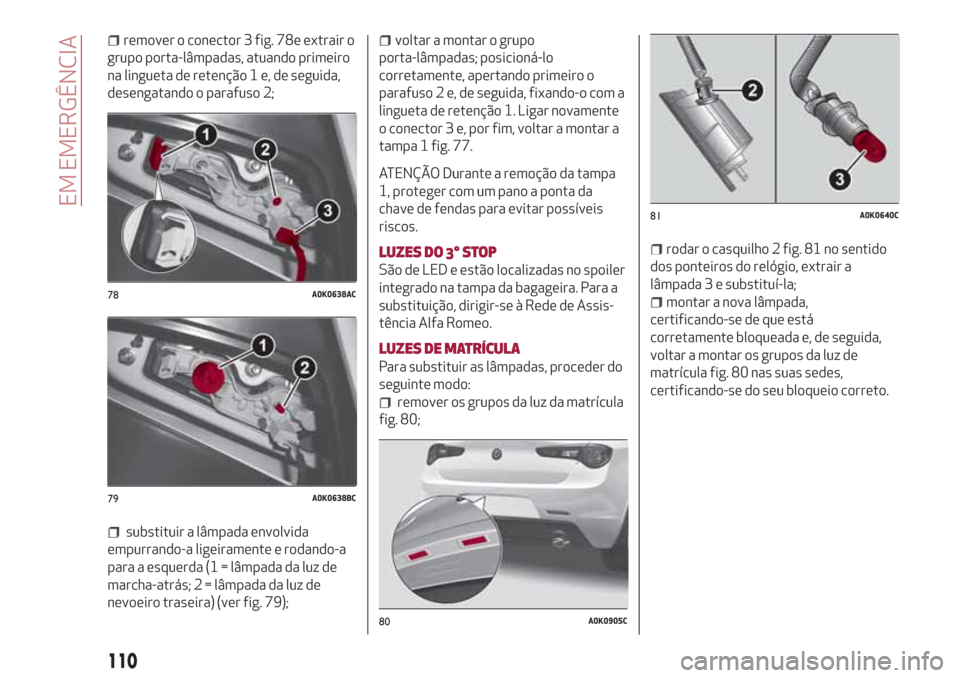 EM EMERGÊNCIA

❒ remover o conector 3 fig. 78e extrair o grupo porta-lâmpadas, atuando primeiro na lingueta de retenção 1 e, de seguida, desengatando o parafuso 2;

1 2 3

78 A0K0638AC

1 2

79 A0K0638BC

❒ substituir a lâmpada envolvida empurrando-a ligeiramente e rodando-a para a esquerda (1 = lâmpada da luz de marcha-atrás; 2 = lâmpada da luz de nevoeiro traseira) (ver fig. 79);

❒ voltar a montar o grupo porta-lâmpadas; posicioná-lo corretamente, apertando primeiro o parafuso 2 e, de seguida, fixando-o com a lingueta de retenção 1. Ligar novamente o conector 3 e, por fim, voltar a montar a tampa 1 fig. 77.

ATENÇÃO Durante a remoção da tampa 1, proteger com um pano a ponta da chave de fendas para evitar possíveis riscos.

LUZES DO 3° STOP
São de LED e estão localizadas no spoiler integrado na tampa da bagageira. Para a substituição, dirigir-se à Rede de Assistência Alfa Romeo.

LUZES DE MATRÍCULA
Para substituir as lâmpadas, proceder do seguinte modo:
❒ remover os grupos da luz da matrícula fig. 80;

80 A0K0905C

2 3

81 A0K0640C

❒ rodar o casquilho 2 fig. 81 no sentido dos ponteiros do relógio, extrair a lâmpada 3 e substituí-la;
❒ montar a nova lâmpada, certificando-se de que está corretamente bloqueada e, de seguida, voltar a montar os grupos da luz de matrícula fig. 80 nas suas sedes, certificando-se do seu bloqueio correto.

110

carmanualsonline.info