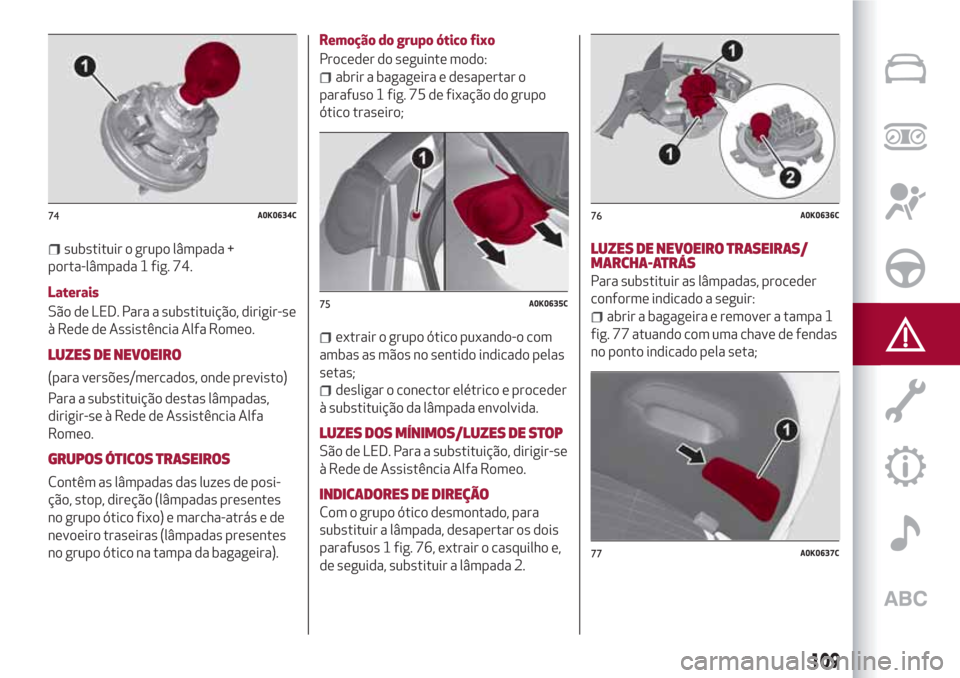 1

74 A0K0634C

substituir o grupo lâmpada + porta-lâmpada 1 fig. 74.

Laterais

São de LED. Para a substituição, dirigir-se à Rede de Assistência Alfa Romeo.

LUZES DE NEVOEIRO

(para versões/mercados, onde previsto)

Para a substituição destas lâmpadas, dirigir-se à Rede de Assistência Alfa Romeo.

GRUPOS ÓTICOS TRASEIROS

Contêm as lâmpadas das luzes de posição, stop, direção (lâmpadas presentes no grupo ótico fixo) e marcha-atrás e de nevoeiro traseiras (lâmpadas presentes no grupo ótico na tampa da bagageira).

Remoção do grupo ótico fixo

Proceder do seguinte modo:

abrir a bagageira e desapertar o parafuso 1 fig. 75 de fixação do grupo ótico traseiro;

1

75 A0K0635C

extrair o grupo ótico puxando-o com ambas as mãos no sentido indicado pelas setas;

desligar o conector elétrico e proceder à substituição da lâmpada envolvida.

LUZES DOS MÍNIMOS/LUZES DE STOP

São de LED. Para a substituição, dirigir-se à Rede de Assistência Alfa Romeo.

INDICADORES DE DIREÇÃO

Com o grupo ótico desmontado, para substituir a lâmpada, desapertar os dois parafusos 1 fig. 76, extrair o casquilho e, de seguida, substituir a lâmpada 2.

1

1

2

76 A0K0636C

LUZES DE NEVOEIRO TRASEIRAS/ MARCHA-ATRÁS

Para substituir as lâmpadas, proceder conforme indicado a seguir:

abrir a bagageira e remover a tampa 1 fig. 77 atuando com uma chave de fendas no ponto indicado pela seta;

1

77 A0K0637C

ABC

169

carmanualsonline.info