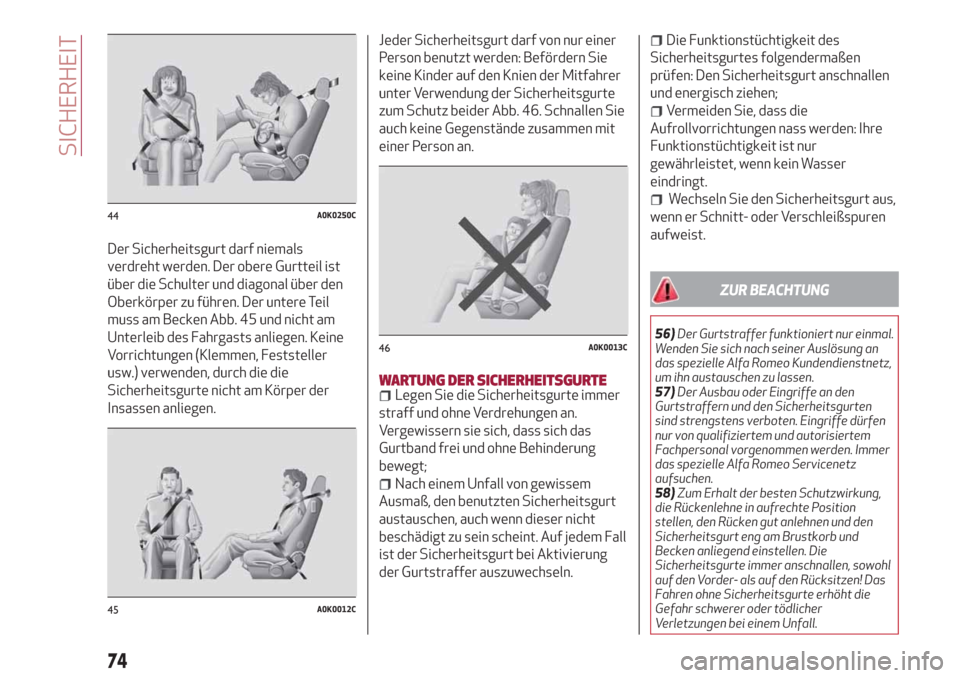 SICHERHEIT

44 A0K0250C

Der Sicherheitsgurt darf niemals verdreht werden. Der obere Gurtteil ist über die Schulter und diagonal über den Oberkörper zu führen. Der untere Teil muss am Becken Abb. 45 und nicht am Unterleib des Fahrgasts anliegen. Keine Vorrichtungen (Klemmen, Feststeller usw.) verwenden, durch die die Sicherheitsgurte nicht am Körper der Insassen anliegen.

45 A0K0012C

Jeder Sicherheitsgurt darf von nur einer Person benutzt werden: Befördern Sie keine Kinder auf den Knien der Mitfahrer unter Verwendung der Sicherheitsgurte zum Schutz beider Abb. 46. Schnallen Sie auch keine Gegenstände zusammen mit einer Person an.

46 A0K0013C

WARTUNG DER SICHERHEITSGURTE

Legen Sie die Sicherheitsgurte immer straff und ohne Verdrehungen an. Vergewissern sie sich, dass sich das Gurtband frei und ohne Behinderung bewegt;

Nach einem Unfall von gewissem Ausmaß, den benutzten Sicherheitsgurt austauschen, auch wenn dieser nicht beschädigt zu sein scheint. Auf jedem Fall ist der Sicherheitsgurt bei Aktivierung der Gurtstraffer auszuwechseln.

Die Funktionstüchtigkeit des Sicherheitsgurtes folgendermaßen prüfen: Den Sicherheitsgurt anschnallen und energisch ziehen;

Vermeiden Sie, dass die Aufrollvorrichtungen nass werden: Ihre Funktionstüchtigkeit ist nur gewährleistet, wenn kein Wasser eindringt.

Wechseln Sie den Sicherheitsgurt aus, wenn er Schnitt- oder Verschleißspuren aufweist.

ZUR BEACHTUNG

56) Der Gurtstraffer funktioniert nur einmal. Wenden Sie sich nach seiner Auslösung an das spezielle Alfa Romeo Kundendienstnetz, um ihn austauschen zu lassen.
57) Der Ausbau oder Eingriffe an den Gurtstraffern und den Sicherheitsgurten sind strengstens verboten. Eingriffe dürfen nur von qualifiziertem und autorisiertem Fachpersonal vorgenommen werden. Immer das spezielle Alfa Romeo Servicenetz aufsuchen.
58) Zum Erhalt der besten Schutzwirkung, die Rückenlehne in aufrechte Position stellen, den Rücken gut anlehnen und den Sicherheitsgurt eng am Brustkorb und Becken anliegend einstellen. Die Sicherheitsgurte immer anschnallen, sowohl auf den Vorder- als auf den Rücksitzen! Das Fahren ohne Sicherheitsgurte erhöht die Gefahr schwerer oder tödlicher Verletzungen bei einem Unfall.

74

carmanualsonline.info