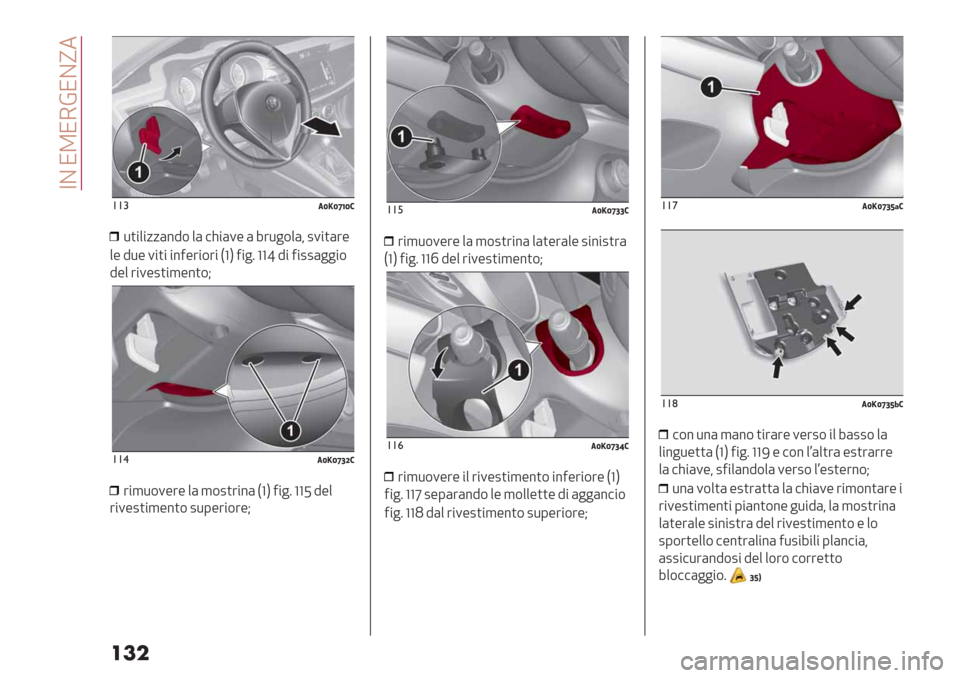 IN EMERGENZA

1

113 A0K0710C

❒ utilizzando la chiave a brugola, svitare le due viti inferiori (1) fig. 114 di fissaggio del rivestimento;

1

114 A0K0732C

❒ rimuovere la mostrina (1) fig. 115 del rivestimento superiore;

1

115 A0K0733C

❒ rimuovere la mostrina laterale sinistra (1) fig. 116 del rivestimento;

1

116 A0K0734C

❒ rimuovere il rivestimento inferiore (1) fig. 117 separando le mollette di aggancio fig. 118 dal rivestimento superiore;

1

117 A0K0735aC

118 A0K0735bC

❒ con una mano tirare verso il basso la linguetta (1) fig. 119 e con l'altra estrarre la chiave, sfilandola verso l'esterno;

❒ una volta estratta la chiave rimontare i rivestimenti piantone guida, la mostrina laterale sinistra del rivestimento e lo sportello centralina fusibili plancia, assicurandosi del loro corretto bloccaggio. 35)

132

carmanualsonline.info