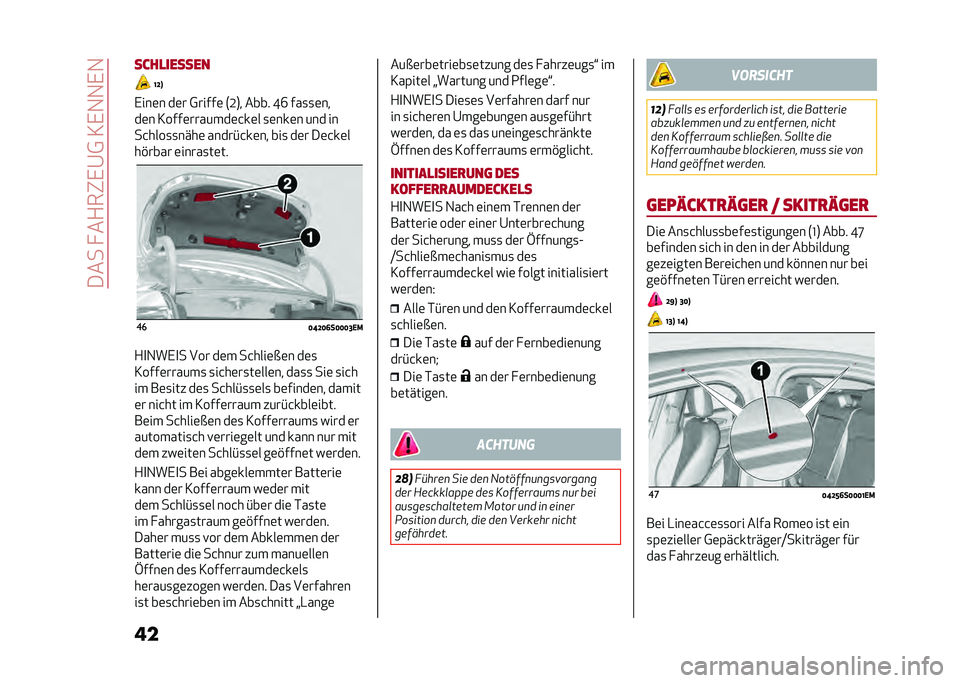 DAS FAHRZEUG KENNEN

SCHLIESSEN

12)

Einen der Griffe (2), Abb. 46 fassen, den Kofferraumdeckel senken und in Schlossnähe andrücken, bis der Deckel hörbar einrastet.

2

1

46

04206S0003EM

HINWEIS Vor dem Schließen des Kofferraums sicherstellen, dass Sie sich im Besitz des Schlüssels befinden, damit er nicht im Kofferraum zurückbleibt. Beim Schließen des Kofferraums wird er automatisch verriegelt und kann nur mit dem zweiten Schlüssel geöffnet werden.

HINWEIS Bei abgeklemmter Batterie kann der Kofferraum weder mit dem Schlüssel noch über die Taste im Fahrgastraum geöffnet werden. Daher muss vor dem Abklemmen der Batterie die Schnur zum manuellen Öffnen des Kofferraumdeckels herausgezogen werden. Das Verfahren ist beschrieben im Abschnitt „Lange Außerbetriebsetzung des Fahrzeugs“ im Kapitel „Wartung und Pflege“.

HINWEIS Dieses Verfahren darf nur in sicheren Umgebungen ausgeführt werden, da es das uneingeschränkte Öffnen des Kofferraums ermöglicht.

INITIALISIERUNG DES KOFFERRAUMDECKELS

HINWEIS Nach einem Trennen der Batterie oder einer Unterbrechung der Sicherung, muss der Öffnungs-/Schließmechanismus des Kofferraumdeckel wie folgt initialisiert werden:

Alle Türen und den Kofferraumdeckel schließen.

Die Taste auf der Fernbedienung drücken;

Die Taste an der Fernbedienung betätigen.

ACHTUNG

28) Führen Sie den Notöffnungsvorgang der Heckklappe des Kofferraums nur bei ausgeschaltetem Motor und in einer Position durch, die den Verkehr nicht gefährdet.

VORSICHT

12) Falls es erforderlich ist, die Batterie abzuklemmen und zu entfernen, nicht den Kofferraum schließen. Sollte die Kofferraumhaube blockieren, muss sie von Hand geöffnet werden.

GEPÄCKTRÄGER / SKITRÄGER

Die Anschlussbefestigungen (1) Abb. 47 befinden sich in den in der Abbildung gezeigten Bereichen und können nur bei geöffneten Türen erreicht werden.

29) 30)

13) 14)

1

47

04256S0001EM

Bei Lineaccessori Alfa Romeo ist ein spezieller Gepäckträger/Skiträger für das Fahrzeug erhältlich.

42

carmanualsonline.info