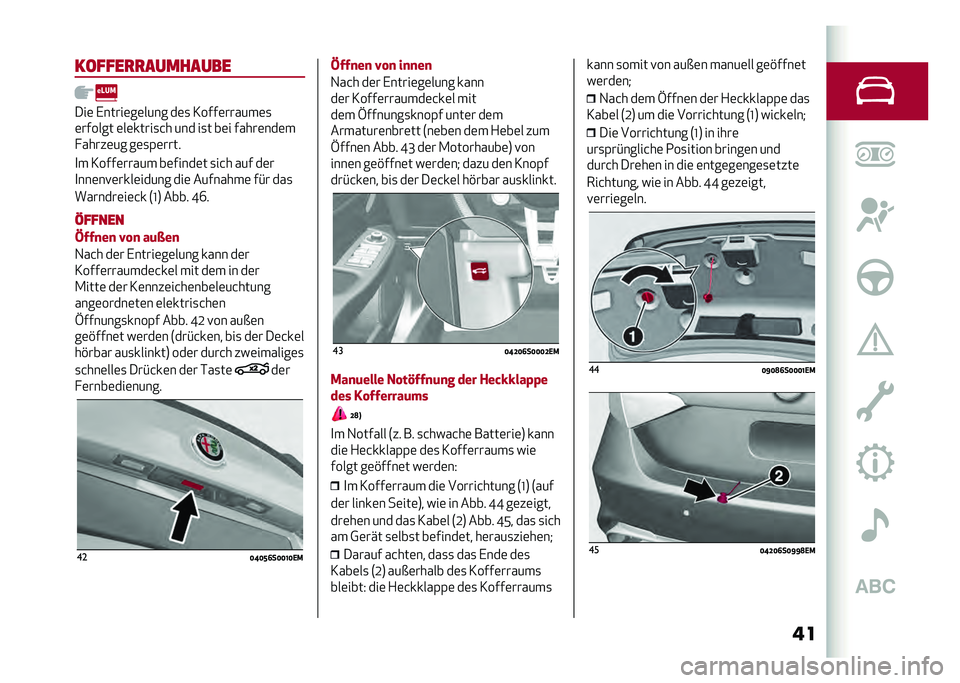 KOFFERRAUMHAUBE

eLUM

Die Entriegelung des Kofferraumes erfolgt elektrisch und ist bei fahrendem Fahrzeug gesperrt.

Im Kofferraum befindet sich auf der Innenverkleidung die Aufnahme für das Warndreieck (1) Abb. 46.

ÖFFNEN

Öffnen von außen

Nach der Entriegelung kann der Kofferraumdeckel mit dem in der Mitte der Kennzeichenbeleuchtung angeordneten elektrischen Öffnungsknopf Abb. 42 von außen geöffnet werden (drücken, bis der Deckel hörbar ausklinkt) oder durch zweimaliges schnelles Drücken der Taste der Fernbedienung.

42 04056S0010EM

Öffnen von innen

Nach der Entriegelung kann der Kofferraumdeckel mit dem Öffnungsknopf unter dem Armaturenbrett (neben dem Hebel zum Öffnen Abb. 43 der Motorhaube) von innen geöffnet werden; dazu den Knopf drücken, bis der Deckel hörbar ausklinkt.

43 04206S0002EM

Manuelle Notöffnung der Heckklappe des Kofferraums

28)

Im Notfall (z. B. schwache Batterie) kann die Heckklappe des Kofferraums wie folgt geöffnet werden:

Im Kofferraum die Vorrichtung (1) (auf der linken Seite), wie in Abb. 44 gezeigt, drehen und das Kabel (2) Abb. 45, das sich am Gerät selbst befindet, herausziehen;

Darauf achten, dass das Ende des Kabels (2) außerhalb des Kofferraums bleibt: die Heckklappe des Kofferraums kann somit von außen manuell geöffnet werden;

Nach dem Öffnen der Heckklappe das Kabel (2) um die Vorrichtung (1) wickeln;

Die Vorrichtung (1) in ihre ursprüngliche Position bringen und durch Drehen in die entgegengesetzte Richtung, wie in Abb. 44 gezeigt, verriegeln.

1

44 09086S0001EM

2

45 04206S0998EM

ABC

41

carmanualsonline.info