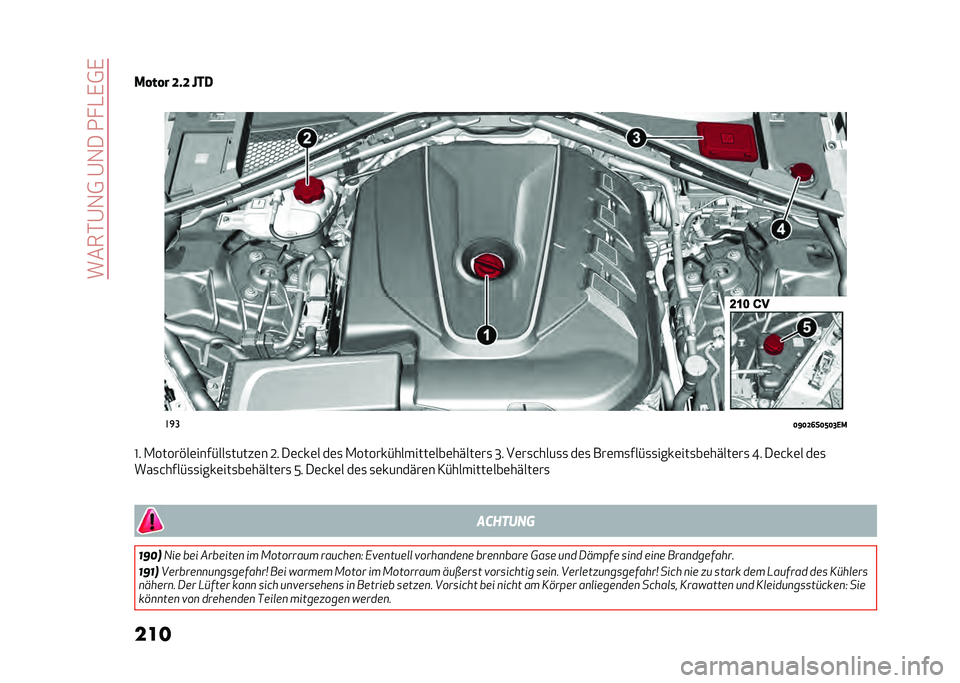 WARTUNG UND PFLEGE

Motor 2.2 JTD

2
3
4
1
210 CV
5

193

09026S0503EM

1. Motoröleinfüllstutzen 2. Deckel des Motorkühlmittelbehälters 3. Verschluss des Bremsflüssigkeitsbehälters 4. Deckel des Waschflüssigkeitsbehälters 5. Deckel des sekundären Kühlmittelbehälters

ACHTUNG

190) Nie bei Arbeiten im Motorraum rauchen: Eventuell vorhandene brennbare Gase und Dämpfe sind eine Brandgefahr.

191) Verbrennungsgefahr! Bei warmem Motor im Motorraum äußerst vorsichtig sein. Verletzungsgefahr! Sich nie zu stark dem Laufrad des Kühlers nähern. Der Lüfter kann sich unversehens in Betrieb setzen. Vorsicht bei nicht am Körper anliegenden Schals, Krawatten und Kleidungsstücken: Sie könnten von drehenden Teilen mitgezogen werden.

210

carmanualsonline.info