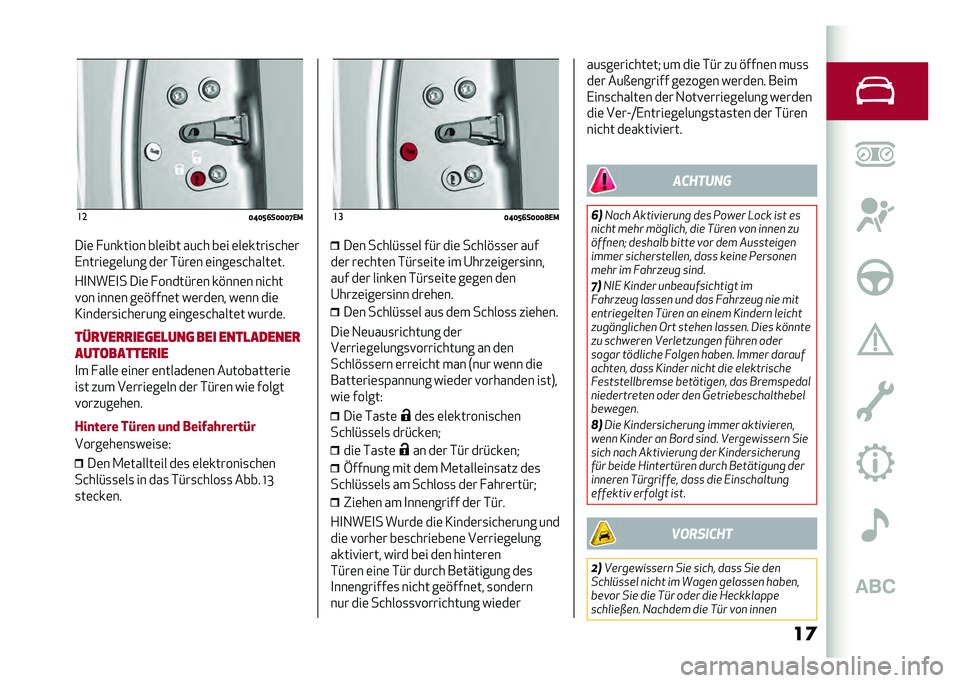 12 04056S0007EM

Die Funktion bleibt auch bei elektrischer Entriegelung der Türen eingeschaltet.

HINWEIS Die Fondtüren können nicht von innen geöffnet werden, wenn die Kindersicherung eingeschaltet wurde.

TÜRVERRIEGELUNG BEI ENTLADENER AUTOBATTERIE

Im Falle einer entladenen Autobatterie ist zum Verriegeln der Türen wie folgt vorzugehen.

Hintere Türen und Beifahrertür

Vorgehensweise:

❒ Den Metallteil des elektronischen Schlüssels in das Türschloss Abb. 13 stecken.

13 04056S0008EM

❒ Den Schlüssel für die Schlösser auf der rechten Türseite im Uhrzeigersinn, auf der linken Türseite gegen den Uhrzeigersinn drehen.

❒ Den Schlüssel aus dem Schloss ziehen.

Die Neuausrichtung der Verriegelungsvorrichtung an den Schlössern erreicht man (nur wenn die Batteriespannung wieder vorhanden ist), wie folgt:

❒ Die Taste des elektronischen Schlüssels drücken;

❒ die Taste an der Tür drücken;

❒ Öffnung mit dem Metalleinsatz des Schlüssels am Schloss der Fahrertür;

❒ Ziehen am Innengriff der Tür.

HINWEIS Wurde die Kindersicherung und die vorher beschriebene Verriegelung aktiviert, wird bei den hinteren Türen eine Tür durch Betätigung des Innengriffes nicht geöffnet, sondern nur die Schlossvorrichtung wieder

ausgerichtet; um die Tür zu öffnen muss der Außengriff gezogen werden. Beim Einschalten der Notverriegelung werden die Ver-/Entriegelungstasten der Türen nicht deaktiviert.

ACHTUNG

6) Nach Aktivierung des Power Lock ist es nicht mehr möglich, die Türen von innen zu öffnen; deshalb bitte vor dem Aussteigen immer sicherstellen, dass keine Personen mehr im Fahrzeug sind.

7) NIE Kinder unbeaufsichtigt im Fahrzeug lassen und das Fahrzeug nie mit entriegelten Türen an einem Kindern leicht zugänglichen Ort stehen lassen. Dies könnte zu schweren Verletzungen führen oder sogar tödliche Folgen haben. Immer darauf achten, dass Kinder nicht die elektrische Feststellbremse betätigen, das Bremspedal niedertreten oder den Getriebeschalthebel bewegen.

8) Die Kindersicherung immer aktivieren, wenn Kinder an Bord sind. Vergewissern Sie sich nach Aktivierung der Kindersicherung für beide Hintertüren durch Betätigung der inneren Türgriffe, dass die Einschaltung effektiv erfolgt ist.

VORSICHT

2) Vergewissern Sie sich, dass Sie den Schlüssel nicht im Wagen gelassen haben, bevor Sie die Tür oder die Heckklappe schließen. Nachdem die Tür von innen

ABC

17

carmanualsonline.info