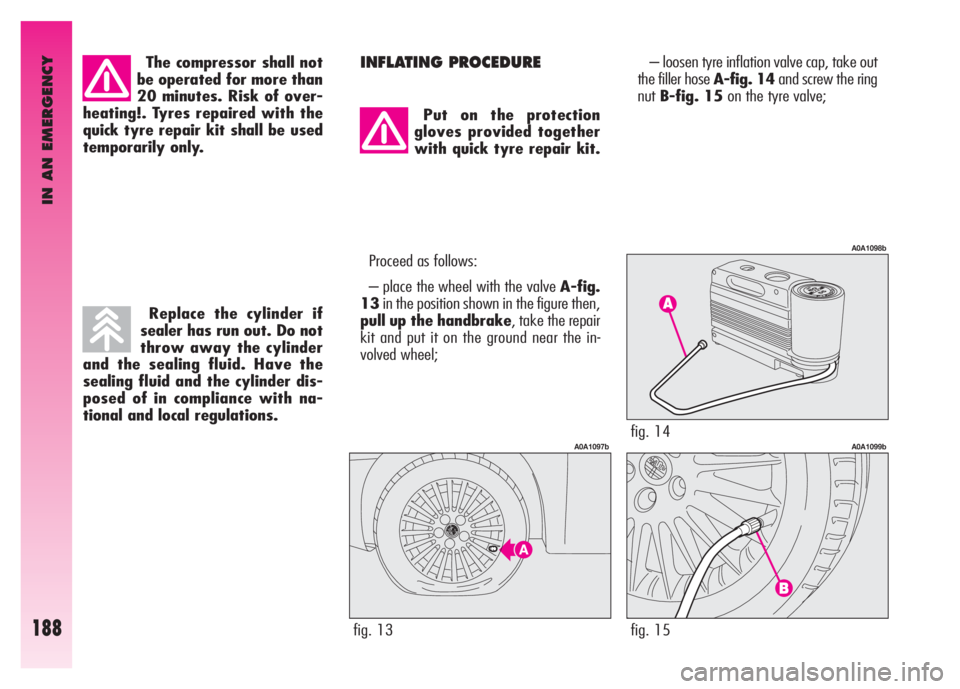 IN AN EMERGENCY

188

The compressor shall not be operated for more than 20 minutes. Risk of overheating!. Tyres repaired with the quick tyre repair kit shall be used temporarily only.

Replace the cylinder if sealer has run out. Do not throw away the cylinder and the sealing fluid. Have the sealing fluid and the cylinder disposed of in compliance with national and local regulations.

INFLATING PROCEDURE

Put on the protection gloves provided together with quick tyre repair kit.

Proceed as follows:

– place the wheel with the valve A-fig. 13 in the position shown in the figure then, pull up the handbrake, take the repair kit and put it on the ground near the involved wheel;

A0A1097b

A

fig. 13

– loosen tyre inflation valve cap, take out the filler hose A-fig. 14 and screw the ring nut B-fig. 15 on the tyre valve;

A0A1098b

A

fig. 14

A0A1099b

B

fig. 15

carmanualsonline.info