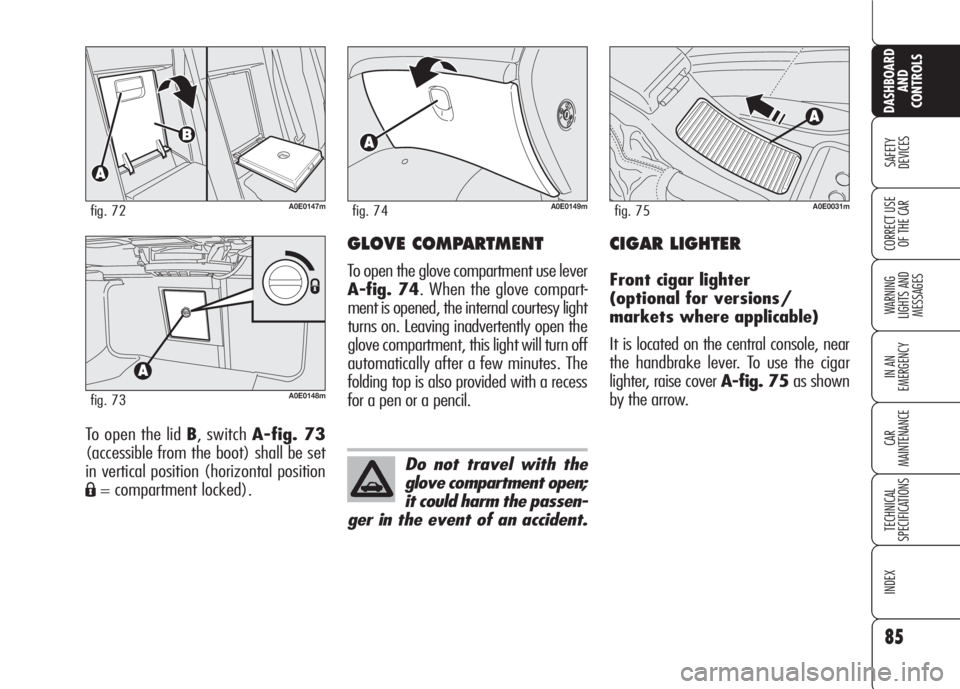 A

B

fig. 72

A0E0147m

A

fig. 73

A0E0148m

To open the lid **B**, switch **A-fig. 73** (accessible from the boot) shall be set in vertical position (horizontal position = compartment locked).

A

fig. 74

A0E0149m

GLOVE COMPARTMENT

To open the glove compartment use lever **A-fig. 74**. When the glove compartment is opened, the internal courtesy light turns on. Leaving inadvertently open the glove compartment, this light will turn off automatically after a few minutes. The folding top is also provided with a recess for a pen or a pencil.

Do not travel with the glove compartment open; it could harm the passenger in the event of an accident.

A

fig. 75

A0E0031m

CIGAR LIGHTER

Front cigar lighter (optional for versions/ markets where applicable)

It is located on the central console, near the handbrake lever. To use the cigar lighter, raise cover **A-fig. 75** as shown by the arrow.

DASHBOARD AND CONTROLS

SAFETY DEVICES

CORRECT USE OF THE CAR

WARNING LIGHTS AND MESSAGES

IN AN EMERGENCY

CAR MAINTENANCE

TECHNICAL SPECIFICATIONS

INDEX

85

carmanualsonline.info