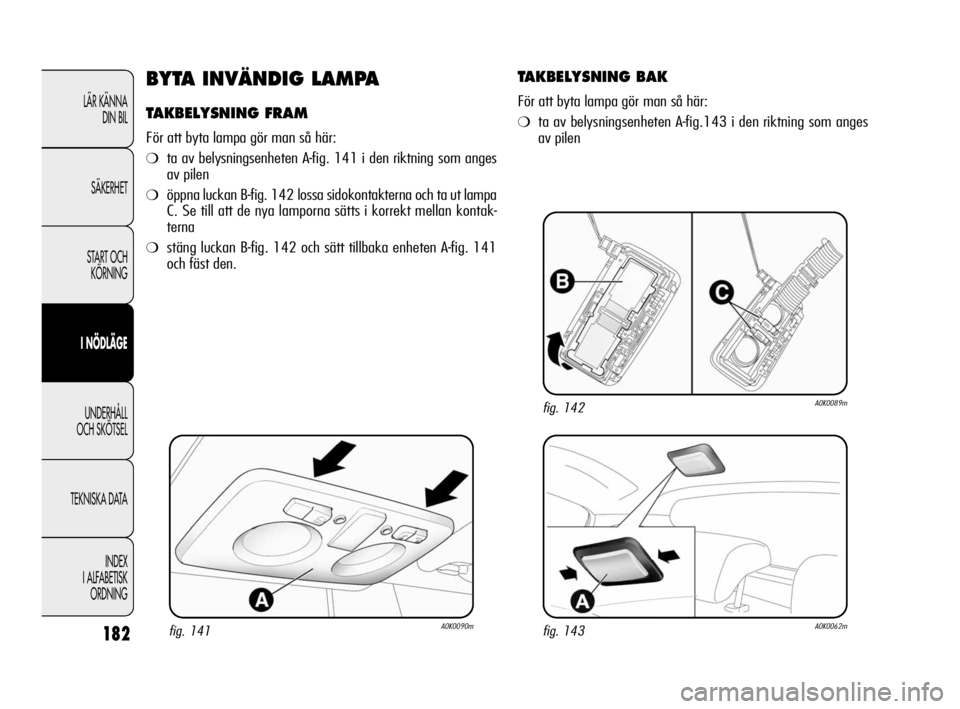 LÄR KÄNNA DIN BIL

SÄKERHET

START OCH KÖRNING

I NÖDLÄGE

UNDERHÅLL OCH SKÖTSEL

TEKNISKA DATA

INDEX I ALFABETISK ORDNING

182

BYTA INVÄNDIG LAMPA

TAKBELYSNING FRAM

För att byta lampa gör man så här:

❍ ta av belysningsenheten A-fig. 141 i den riktning som anges av pilen

❍ öppna luckan B-fig. 142 lossa sidokontakterna och ta ut lampa C. Se till att de nya lamporna sätts i korrekt mellan kontakterna

❍ stäng luckan B-fig. 142 och sätt tillbaka enheten A-fig. 141 och fäst den.

A

fig. 141

A0K0090m

TAKBELYSNING BAK

För att byta lampa gör man så här:

❍ ta av belysningsenheten A-fig.143 i den riktning som anges av pilen

B

C

fig. 142

A0K0089m

A

fig. 143

A0K0062m

carmanualsonline.info