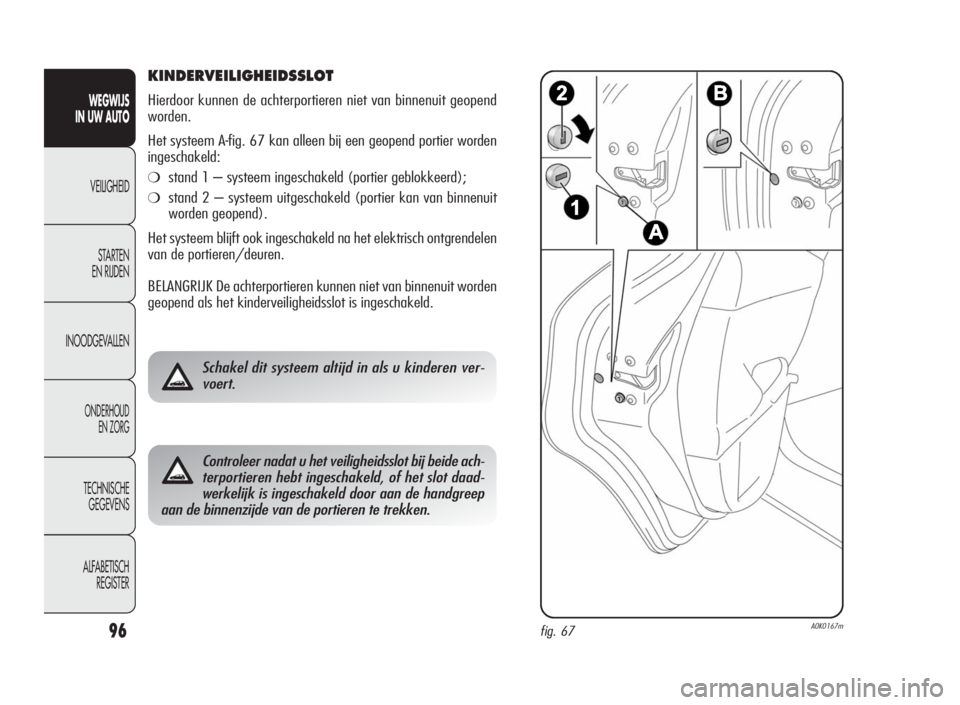 WEGWIJS IN UW AUTO

VEILIGHEID

STARTEN EN RIJDEN

IN NOODGEVALLEN

ONDERHOUD EN ZORG

TECHNISCHE GEGEVENS

ALFABETISCH REGISTER

96

KINDERVEILIGHEIDSSLOT

Hierdoor kunnen de achterportieren niet van binnenuit geopend worden.

Het systeem A-fig. 67 kan alleen bij een geopend portier worden ingeschakeld:

❍ stand 1 – systeem ingeschakeld (portier geblokkeerd);

❍ stand 2 – systeem uitgeschakeld (portier kan van binnenuit worden geopend).

Het systeem blijft ook ingeschakeld na het elektrisch ontgrendelen van de portieren/deuren.

BELANGRIJK De achterportieren kunnen niet van binnenuit worden geopend als het kinderveiligheidsslot is ingeschakeld.

Schakel dit systeem altijd in als u kinderen vervoert.

Controleer nadat u het veiligheidsslot bij beide achterportieren hebt ingeschakeld, of het slot daadwerkelijk is ingeschakeld door aan de handgreep aan de binnenzijde van de portieren te trekken.

2

B

1

A

fig. 67

A0K0167m

carmanualsonline.info