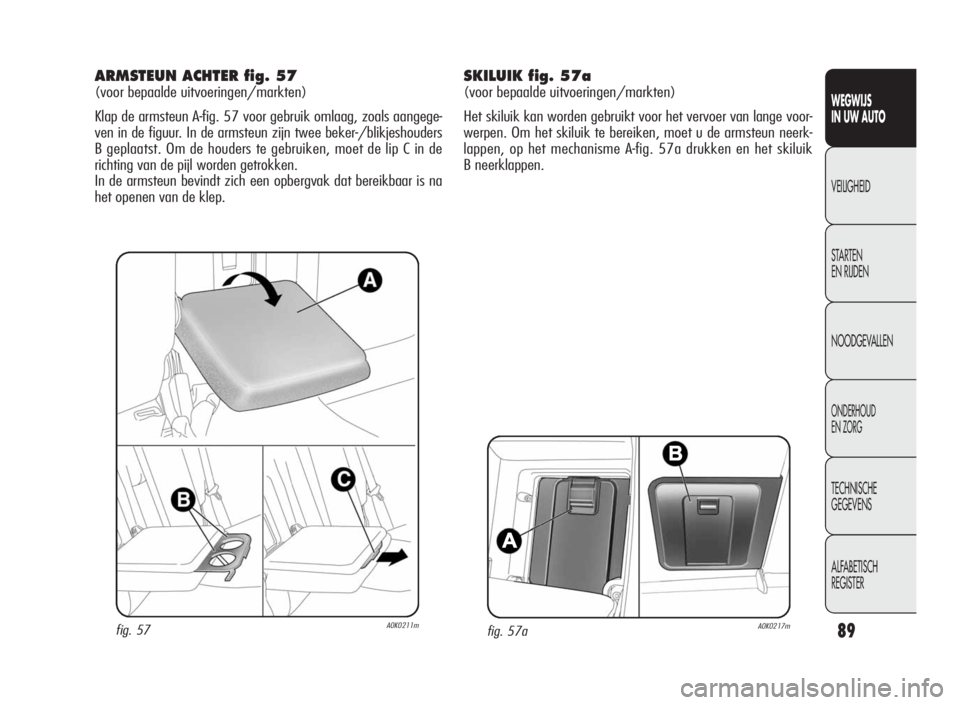 ARMSTEUN ACHTER fig. 57
(voor bepaalde uitvoeringen/markten)

Klap de armsteun A-fig. 57 voor gebruik omlaag, zoals aangegeven in de figuur. In de armsteun zijn twee beker-/blikjeshouders B geplaatst. Om de houders te gebruiken, moet de lip C in de richting van de pijl worden getrokken.
In de armsteun bevindt zich een opbergvak dat bereikbaar is na het openen van de klep.

A

B

C

fig. 57

A0K0211m

SKILUIK fig. 57a
(voor bepaalde uitvoeringen/markten)

Het skiluik kan worden gebruikt voor het vervoer van lange voorwerpen. Om het skiluik te bereiken, moet u de armsteun neerklappen, op het mechanisme A-fig. 57a drukken en het skiluik B neerklappen.

A

B

fig. 57a

A0K0217m

WEGWIJS IN UW AUTO

VEILIGHEID

STARTEN EN RIJDEN

NOODGEVALLEN

ONDERHOUD EN ZORG

TECHNISCHE GEGEVENS

ALFABETISCH REGISTER

89

carmanualsonline.info