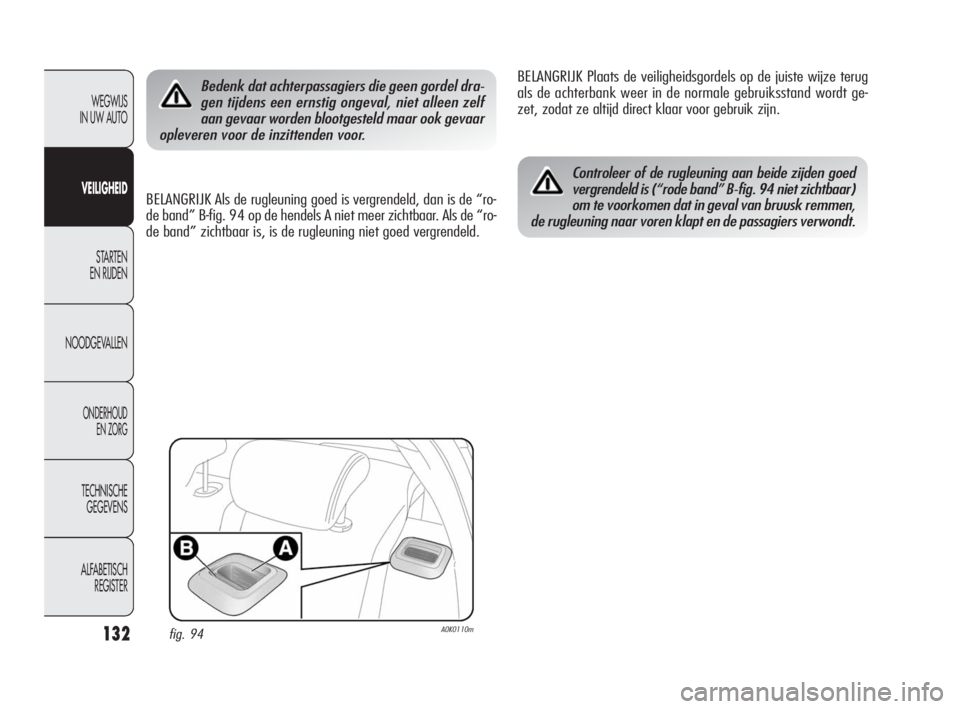 WEGWIJS IN UW AUTO

VEILIGHEID

STARTEN EN RIJDEN

NOODGEVALLEN

ONDERHOUD EN ZORG

TECHNISCHE GEGEVENS

ALFABETISCH REGISTER

132

Bedenk dat achterpassagiers die geen gordel dragen tijdens een ernstig ongeval, niet alleen zelf aan gevaar worden blootgesteld maar ook gevaar opleveren voor de inzittenden voor.

BELANGRIJK Als de rugleuning goed is vergrendeld, dan is de “rode band” B-fig. 94 op de hendels A niet meer zichtbaar. Als de “rode band” zichtbaar is, is de rugleuning niet goed vergrendeld.

B

A

fig. 94

A0K0110m

BELANGRIJK Plaats de veiligheidsgordels op de juiste wijze terug als de achterbank weer in de normale gebruiksstand wordt gezet, zodat ze altijd direct klaar voor gebruik zijn.

Controleer of de rugleuning aan beide zijden goed vergrendeld is (“rode band” B-fig. 94 niet zichtbaar) om te voorkomen dat in geval van bruusk remmen, de rugleuning naar voren klapt en de passagiers verwondt.

carmanualsonline.info