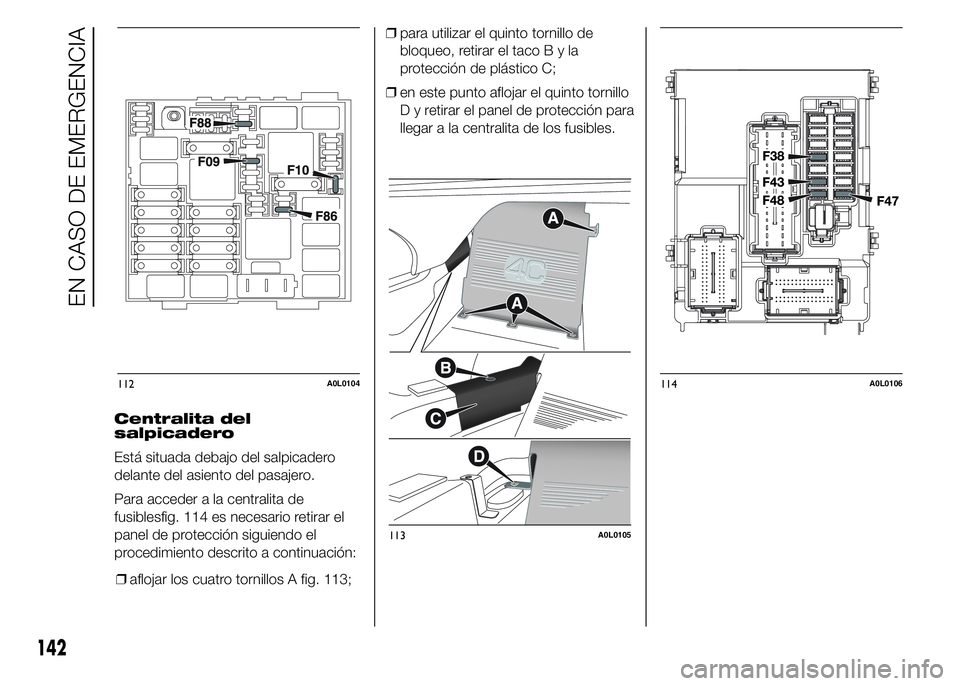 EN CASO DE EMERGENCIA

F88
F09
F10
F86

112 A0L0104

Centralita del salpicadero

Está situada debajo del salpicadero delante del asiento del pasajero.

Para acceder a la centralita de fusiblesfig. 114 es necesario retirar el panel de protección siguiendo el procedimiento descrito a continuación:

❒ aflojar los cuatro tornillos A fig. 113;

❒ para utilizar el quinto tornillo de bloqueo, retirar el taco B y la protección de plástico C;

❒ en este punto aflojar el quinto tornillo D y retirar el panel de protección para llegar a la centralita de los fusibles.

A
4C
A
B
C
D

113 A0L0105

F38
F43
F48
F47

114 A0L0106

142

carmanualsonline.info