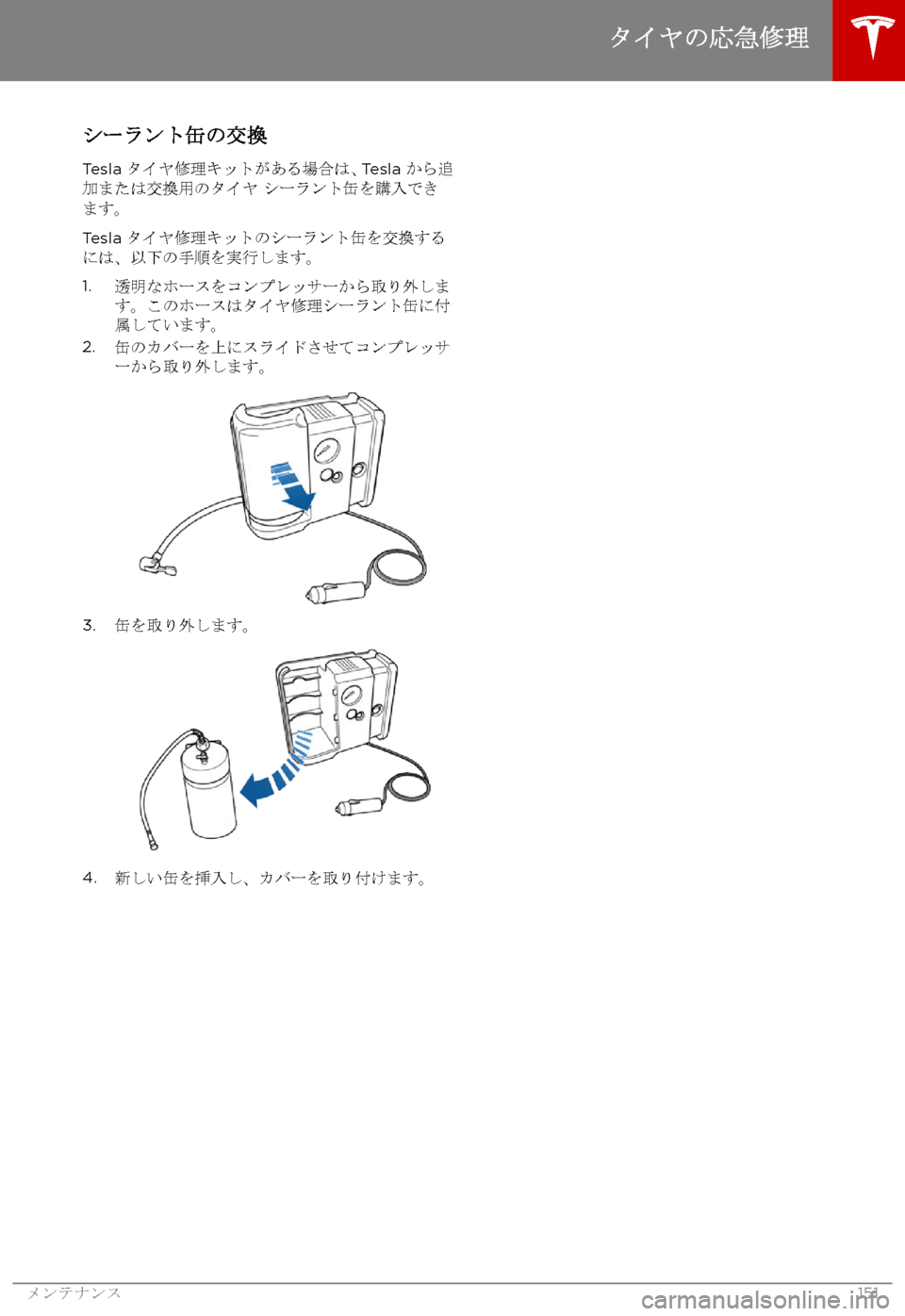 タイヤの応急修理

シーラント缶の交換

Tesla タイヤ修理キットがある場合は、Tesla から追加または交換用のタイヤ シーラント缶を購入できます。

Tesla タイヤ修理キットのシーラント缶を交換するには、以下の手順を実行します。

1. 透明なホースをコンプレッサーから取り外します。このホースはタイヤ修理シーラント缶に付属しています。
2. 缶のカバーを上にスライドさせてコンプレッサーから取り外します。

3. 缶を取り外します。

4. 新しい缶を挿入し、カバーを取り付けます。

メンテナンス 151

carmanualsonline.info