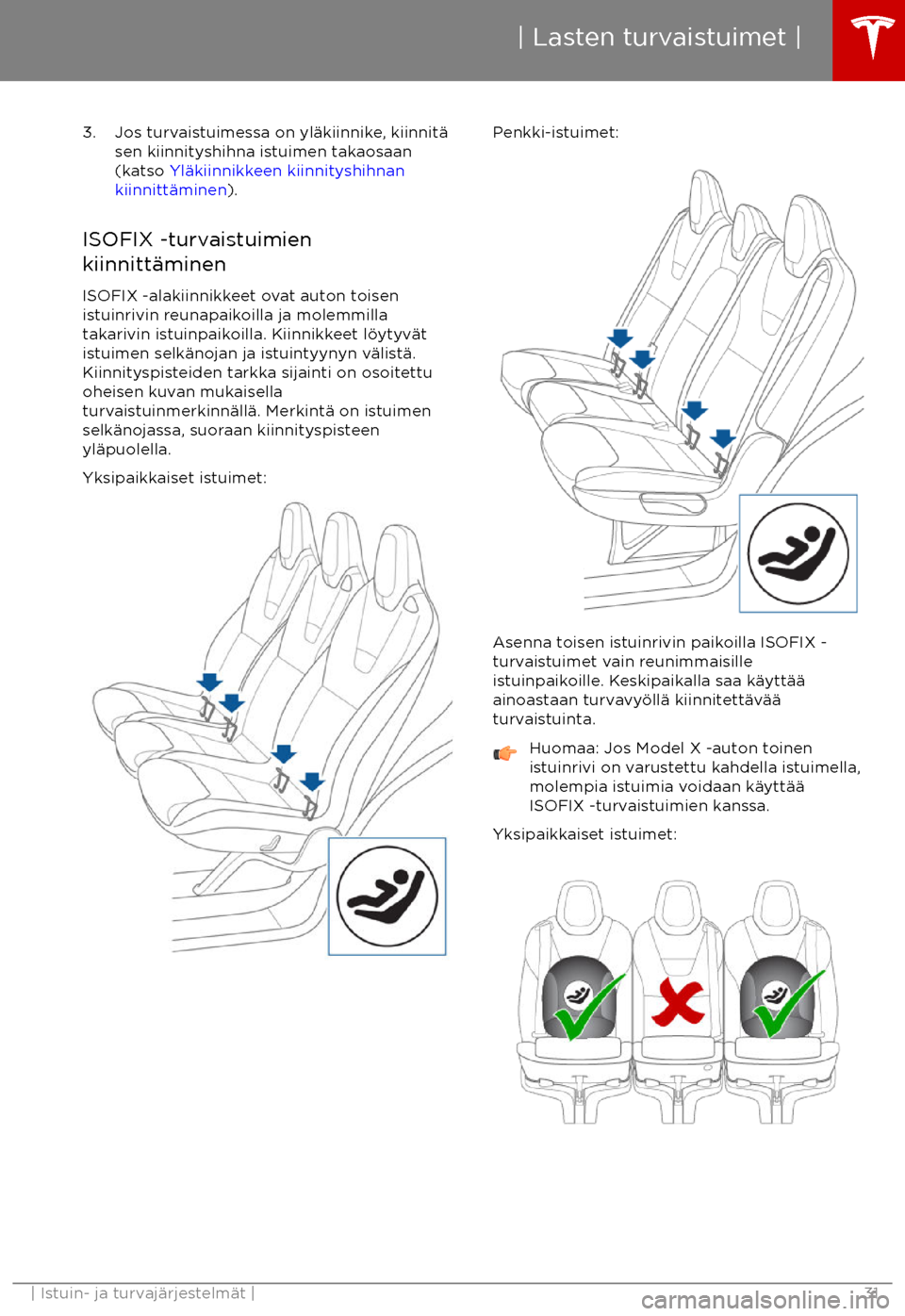 | Lasten turvaistuimet |

3. Jos turvaistuimessa on yläkiinnike, kiinnitä sen kiinnityshihna istuimen takaosaan (katso Yläkiinnikkeen kiinnityshihnan kiinnittäminen).

ISOFIX -turvaistuimien kiinnittäminen

ISOFIX -alakiinnikkeet ovat auton toisen istuinrivin reunapaikoilla ja molemmilla takarivin istuinpaikoilla. Kiinnikkeet löytyvät istuimen selkänojan ja istuintyynyn välistä. Kiinnityspisteiden tarkka sijainti on osoitettu oheisen kuvan mukaisella turvaistuinmerkinnällä. Merkintä on istuimen selkänojassa, suoraan kiinnityspisteen yläpuolella.

Yksipaikkaiset istuimet:

Penkki-istuimet:

Asenna toisen istuinrivin paikoilla ISOFIX -turvaistuimet vain reunimmaisille istuinpaikoille. Keskipaikalla saa käyttää ainoastaan turvavyöllä kiinnitettävää turvaistuinta.

Huomaa: Jos Model X -auton toinen istuinrivi on varustettu kahdella istuimella, molempia istuimia voidaan käyttää ISOFIX -turvaistuimien kanssa.

Yksipaikkaiset istuimet:

| Istuin- ja turvajärjestelmät | 31

carmanualsonline.info