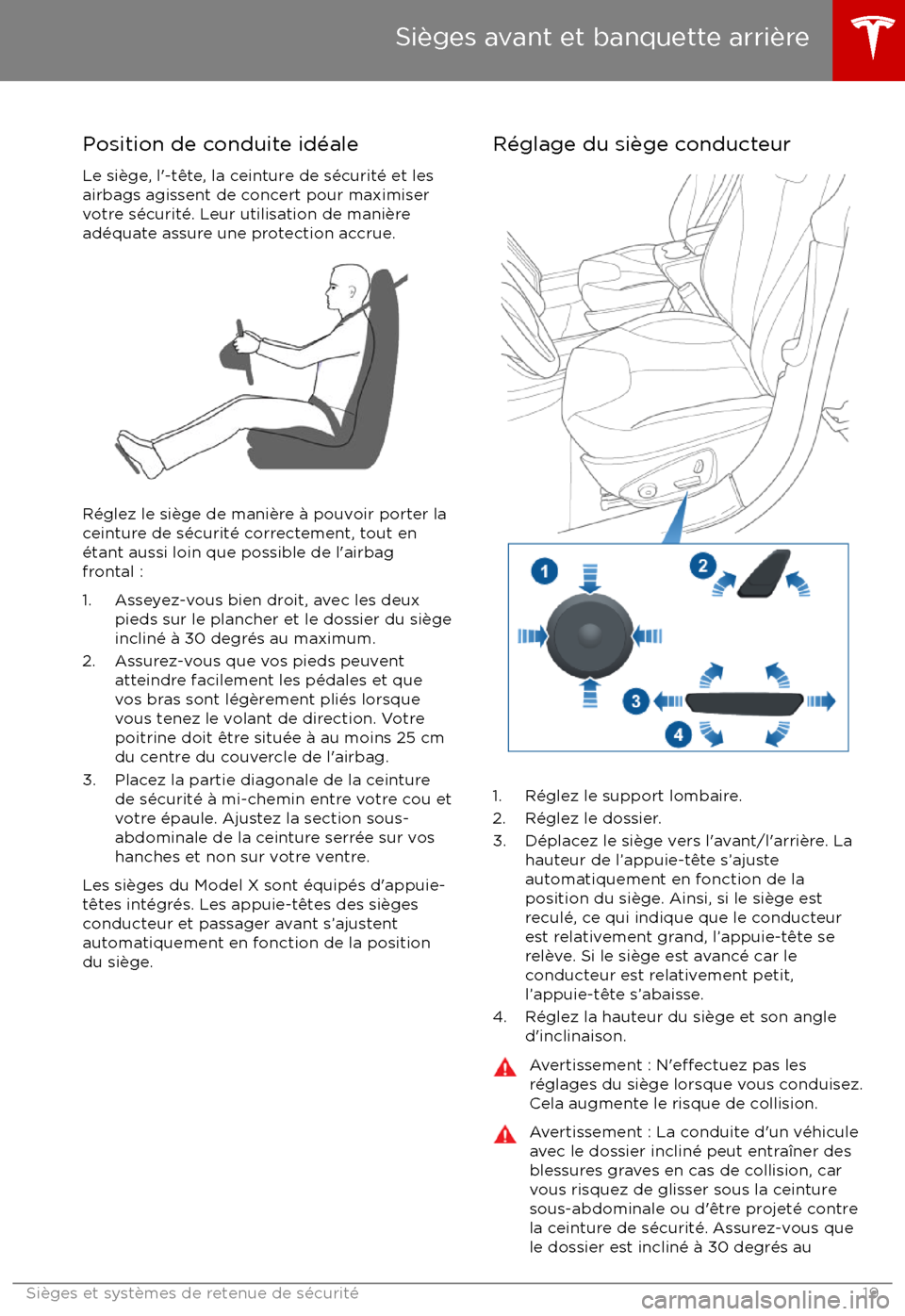 Sièges avant et banquette arrière

Position de conduite idéale

Le siège, l'-tête, la ceinture de sécurité et les airbags agissent de concert pour maximiser votre sécurité. Leur utilisation de manière adéquate assure une protection accrue.

Réglez le siège de manière à pouvoir porter la ceinture de sécurité correctement, tout en étant aussi loin que possible de l'airbag frontal :

1. Asseyez-vous bien droit, avec les deux pieds sur le plancher et le dossier du siège incliné à 30 degrés au maximum.
2. Assurez-vous que vos pieds peuvent atteindre facilement les pédales et que vos bras sont légèrement pliés lorsque vous tenez le volant de direction. Votre poitrine doit être située à au moins 25 cm du centre du couvercle de l'airbag.
3. Placez la partie diagonale de la ceinture de sécurité à mi-chemin entre votre cou et votre épaule. Ajustez la section sous-abdominale de la ceinture serrée sur vos hanches et non sur votre ventre.

Les sièges du Model X sont équipés d'appuie-têtes intégrés. Les appuie-têtes des sièges conducteur et passager avant s'ajustent automatiquement en fonction de la position du siège.

Réglage du siège conducteur

1
2
3
4

1. Réglez le support lombaire.
2. Réglez le dossier.
3. Déplacez le siège vers l'avant/l'arrière. La hauteur de l'appuie-tête s'ajuste automatiquement en fonction de la position du siège. Ainsi, si le siège est reculé, ce qui indique que le conducteur est relativement grand, l'appuie-tête se relève. Si le siège est avancé car le conducteur est relativement petit, l'appuie-tête s'abaisse.
4. Réglez la hauteur du siège et son angle d'inclinaison.

Avertissement : N'effectuez pas les réglages du siège lorsque vous conduisez. Cela augmente le risque de collision.

Avertissement : La conduite d'un véhicule avec le dossier incliné peut entraîner des blessures graves en cas de collision, car vous risquez de glisser sous la ceinture sous-abdominale ou d'être projeté contre la ceinture de sécurité. Assurez-vous que le dossier est incliné à 30 degrés au

Sièges et systèmes de retenue de sécurité 19

carmanualsonline.info