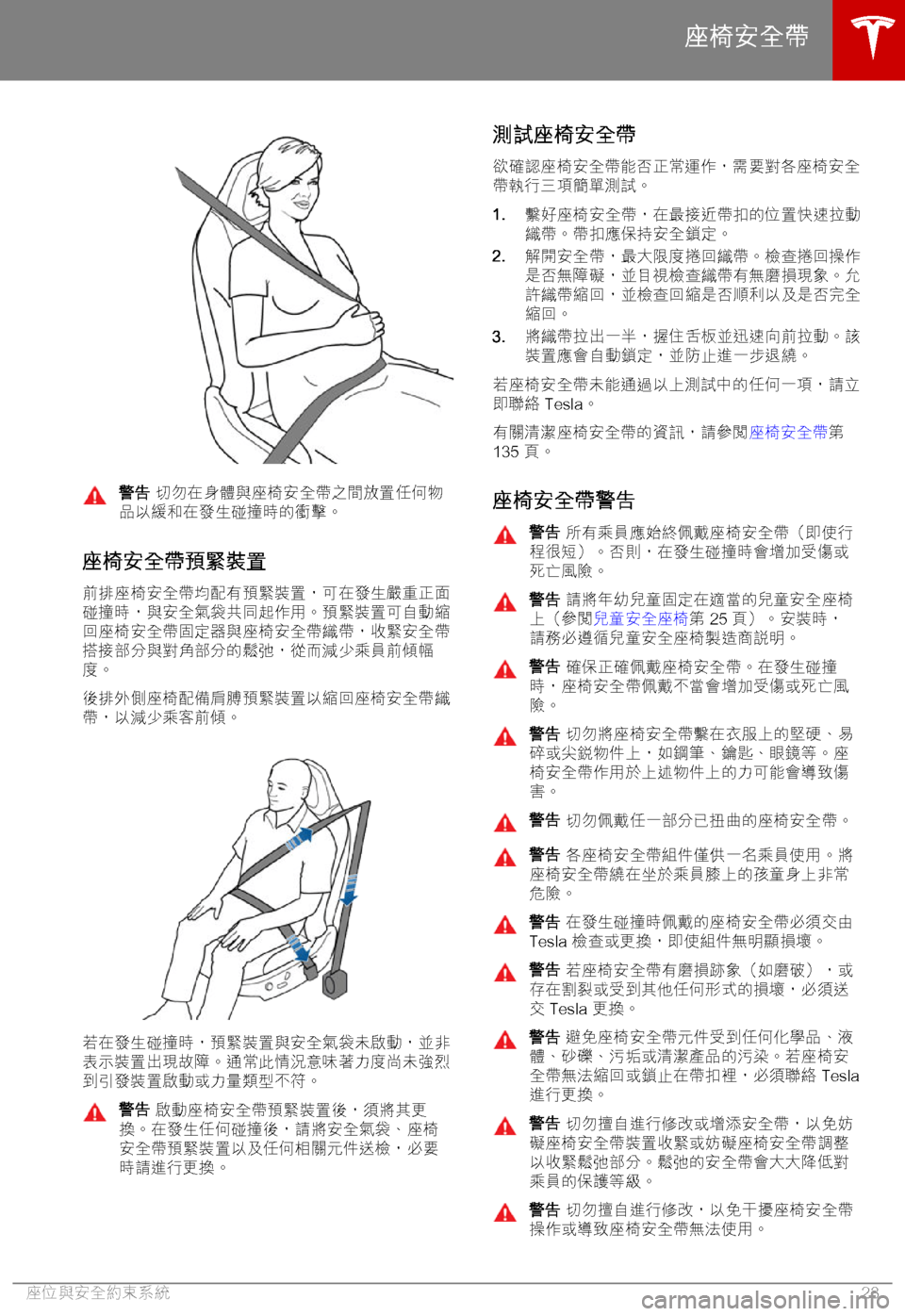 座椅安全帶

警告 切勿在身體與座椅安全帶之間放置任何物品以緩和在發生碰撞時的衝擊。

座椅安全帶預緊裝置

前排座椅安全帶均配有預緊裝置，可在發生嚴重正面碰撞時，與安全氣袋共同起作用。預緊裝置可自動縮回座椅安全帶固定器與座椅安全帶織帶，收緊安全帶搭接部分與對角部分的鬆弛，從而減少乘員前傾幅度。

後排外側座椅配備肩膊預緊裝置以縮回座椅安全帶織帶，以減少乘客前傾。

若在發生碰撞時，預緊裝置與安全氣袋未啟動，並非表示裝置出現故障。通常此情況意味著力度尚未強烈到引發裝置啟動或力量類型不符。

警告 啟動座椅安全帶預緊裝置後，須將其更換。在發生任何碰撞後，請將安全氣袋、座椅安全帶預緊裝置以及任何相關元件送檢，必要時請進行更換。

測試座椅安全帶

欲確認座椅安全帶能否正常運作，需要對各座椅安全帶執行三項簡單測試。

1. 繫好座椅安全帶，在最接近帶扣的位置快速拉動織帶。帶扣應保持安全鎖定。
2. 解開安全帶，最大限度捲回織帶。檢查捲回操作是否無障礙，並目視檢查織帶有無磨損現象。允許織帶縮回，並檢查回縮是否順利以及是否完全縮回。
3. 將織帶拉出一半，握住舌板並迅速向前拉動。該裝置應會自動鎖定，並防止進一步退繞。

若座椅安全帶未能通過以上測試中的任何一項，請立即聯絡 Tesla。

有關清潔座椅安全帶的資訊，請參閱座椅安全帶第 135 頁。

座椅安全帶警告

警告 所有乘員應始終佩戴座椅安全帶（即使行程很短）。否則，在發生碰撞時會增加受傷或死亡風險。

警告 請將年幼兒童固定在適當的兒童安全座椅上（參閱兒童安全座椅第 25 頁）。安裝時，請務必遵循兒童安全座椅製造商說明。

警告 確保正確佩戴座椅安全帶。在發生碰撞時，座椅安全帶佩戴不當會增加受傷或死亡風險。

警告 切勿將座椅安全帶繫在衣服上的堅硬、易碎或尖銳物件上，如鋼筆、鑰匙、眼鏡等。座椅安全帶作用於上述物件上的力可能會導致傷害。

警告 切勿佩戴任一部分已扭曲的座椅安全帶。

警告 各座椅安全帶組件僅供一名乘員使用。將座椅安全帶繞在坐於乘員膝上的孩童身上非常危險。

警告 在發生碰撞時佩戴的座椅安全帶必須交由 Tesla 檢查或更換，即使組件無明顯損壞。

警告 若座椅安全帶有磨損跡象（如磨破），或存在割裂或受到其他任何形式的損壞，必須送交 Tesla 更換。

警告 避免座椅安全帶元件受到任何化學品、液體、砂礫、污垢或清潔產品的污染。若座椅安全帶無法縮回或鎖止在帶扣裡，必須聯絡 Tesla 進行更換。

警告 切勿擅自進行修改或增添安全帶，以免妨礙座椅安全帶裝置收緊或妨礙座椅安全帶調整以收緊鬆弛部分。鬆弛的安全帶會大大降低對乘員的保護等級。

警告 切勿擅自進行修改，以免干擾座椅安全帶操作或導致座椅安全帶無法使用。

座位與安全約束系統 23

carmanualsonline.info