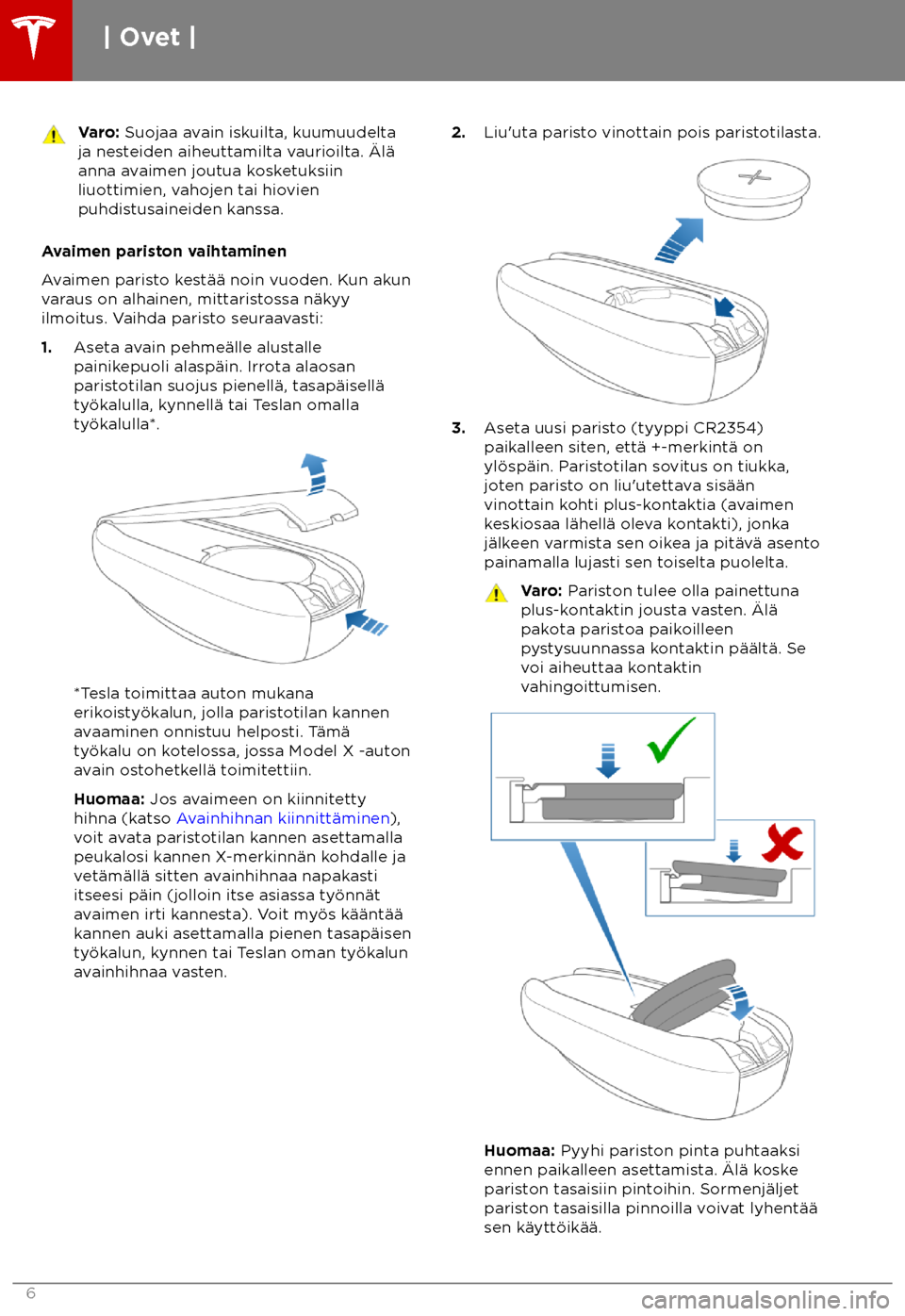 | Ovet |

Varo: Suojaa avain iskuilta, kuumuudelta ja nesteiden aiheuttamilta vaurioilta. Älä anna avaimen joutua kosketuksiin liuottimien, vahojen tai hiovien puhdistusaineiden kanssa.

Avaimen pariston vaihtaminen

Avaimen paristo kestää noin vuoden. Kun akun varaus on alhainen, mittaristossa näkyy ilmoitus. Vaihda paristo seuraavasti:

1. Aseta avain pehmeälle alustalle painikepuoli alaspäin. Irrota alaosan paristotilan suojus pienellä, tasapäisellä työkalulla, kynnellä tai Teslan omalla työkalulla*.

*Tesla toimittaa auton mukana erikoistyökalun, jolla paristotilan kannen avaaminen onnistuu helposti. Tämä työkalu on kotelossa, jossa Model X -auton avain ostohetkellä toimitettiin.

Huomaa: Jos avaimeen on kiinnitetty hihna (katso Avainhihnan kiinnittäminen), voit avata paristotilan kannen asettamalla peukalosi kannen X-merkinnän kohdalle ja vetämällä sitten avainhihnaa napakasti itseesi päin (jolloin itse asiassa työnnät avaimen irti kannesta). Voit myös kääntää kannen auki asettamalla pienen tasapäisen työkalun, kynnen tai Teslan oman työkalun avainhihnaa vasten.

2. Liu'uta paristo vinottain pois paristotilasta.

3. Aseta uusi paristo (tyyppi CR2354) paikalleen siten, että +-merkintä on ylöspäin. Paristotilan sovitus on tiukka, joten paristo on liu'utettava sisään vinottain kohti plus-kontaktia (avaimen keskiosaa lähellä oleva kontakti), jonka jälkeen varmista sen oikea ja pitävä asento painamalla lujasti sen toiselta puolelta.

Varo: Pariston tulee olla painettuna plus-kontaktin jousta vasten. Älä pakota paristoa paikoilleen pystysuunnassa kontaktin päältä. Se voi aiheuttaa kontaktin vahingoittumisen.

Huomaa: Pyyhi pariston pinta puhtaaksi ennen paikalleen asettamista. Älä koske pariston tasaisiin pintoihin. Sormenjäljet pariston tasaisilla pinnoilla voivat lyhentää sen käyttöikää.

6

carmanualsonline.info