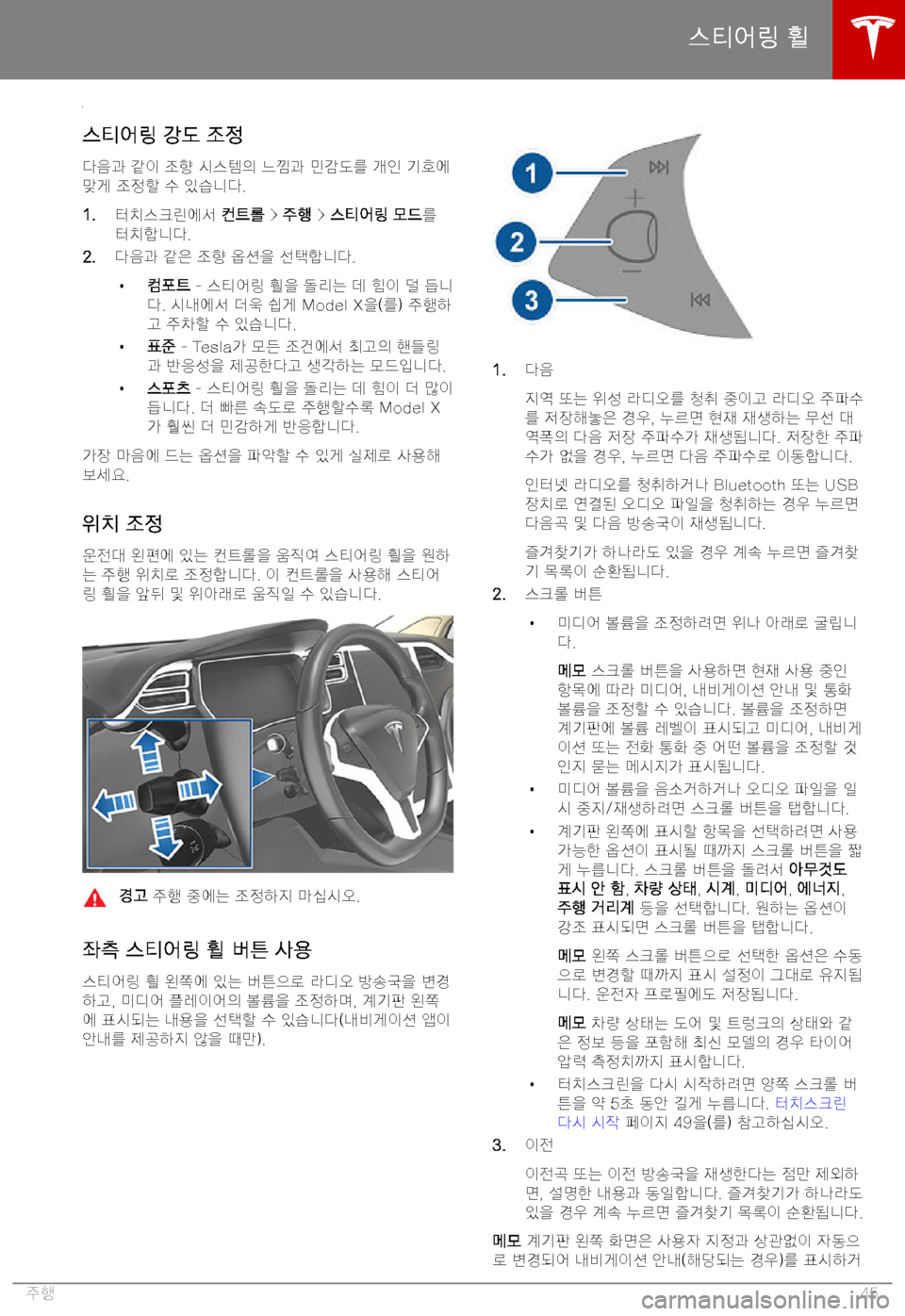 스티어링 휠

스티어링 강도 조정

다음과 같이 조향 시스템의 느낌과 민감도를 개인 기호에 맞게 조정할 수 있습니다.

1. 터치스크린에서 컨트롤 > 주행 > 스티어링 모드를 터치합니다.
2. 다음과 같은 조향 옵션을 선택합니다.
• 컴포트 - 스티어링 휠을 돌리는 데 힘이 덜 듭니다. 시내에서 더욱 쉽게 Model X을(를) 주행하고 주차할 수 있습니다.
• 표준 - Tesla가 모든 조건에서 최고의 핸들링과 반응성을 제공한다고 생각하는 모드입니다.
• 스포츠 - 스티어링 휠을 돌리는 데 힘이 더 많이 듭니다. 더 빠른 속도로 주행할수록 Model X가 훨씬 더 민감하게 반응합니다.

가장 마음에 드는 옵션을 파악할 수 있게 실제로 사용해 보세요.

위치 조정

운전대 왼편에 있는 컨트롤을 움직여 스티어링 휠을 원하는 주행 위치로 조정합니다. 이 컨트롤을 사용해 스티어링 휠을 앞뒤 및 위아래로 움직일 수 있습니다.

경고 주행 중에는 조정하지 마십시오.

좌측 스티어링 휠 버튼 사용

스티어링 휠 왼쪽에 있는 버튼으로 라디오 방송국을 변경하고, 미디어 플레이어의 볼륨을 조정하며, 계기판 왼쪽에 표시되는 내용을 선택할 수 있습니다(내비게이션 앱이 안내를 제공하지 않을 때만).

1
2
3

1. 다음
지역 또는 위성 라디오를 청취 중이고 라디오 주파수를 저장해놓은 경우, 누르면 현재 재생하는 무선 대역폭의 다음 저장 주파수가 재생됩니다. 저장한 주파수가 없을 경우, 누르면 다음 주파수로 이동합니다.

인터넷 라디오를 청취하거나 Bluetooth 또는 USB 장치로 연결된 오디오 파일을 청취하는 경우 누르면 다음곡 및 다음 방송국이 재생됩니다.

즐겨찾기가 하나라도 있을 경우 계속 누르면 즐겨찾기 목록이 순환됩니다.

2. 스크롤 버튼
• 미디어 볼륨을 조정하려면 위나 아래로 굴립니다.

메모 스크롤 버튼을 사용하면 현재 사용 중인 항목에 따라 미디어, 내비게이션 안내 및 통화 볼륨을 조정할 수 있습니다. 볼륨을 조정하면 계기판에 볼륨 레벨이 표시되고 미디어, 내비게이션 또는 전화 통화 중 어떤 볼륨을 조정할 것인지 묻는 메시지가 표시됩니다.
• 미디어 볼륨을 음소거하거나 오디오 파일을 일시 중지/재생하려면 스크롤 버튼을 탭합니다.
• 계기판 왼쪽에 표시할 항목을 선택하려면 사용 가능한 옵션이 표시될 때까지 스크롤 버튼을 짧게 누릅니다. 스크롤 버튼을 돌려서 아무것도 표시 안 함, 차량 상태, 시계, 미디어, 에너지, 주행 거리계 등을 선택합니다. 원하는 옵션이 강조 표시되면 스크롤 버튼을 탭합니다.

메모 왼쪽 스크롤 버튼으로 선택한 옵션은 수동으로 변경할 때까지 표시 설정이 그대로 유지됩니다. 운전자 프로필에도 저장됩니다.

메모 차량 상태는 도어 및 트렁크의 상태와 같은 정보 등을 포함해 최신 모델의 경우 타이어 압력 측정치까지 표시합니다.
• 터치스크린을 다시 시작하려면 양쪽 스크롤 버튼을 약 5초 동안 길게 누릅니다. 터치스크린 다시 시작 페이지 49을(를) 참고하십시오.

3. 이전
이전곡 또는 이전 방송국을 재생한다는 점만 제외하면, 설명한 내용과 동일합니다. 즐겨찾기가 하나라도 있을 경우 계속 누르면 즐겨찾기 목록이 순환됩니다.

메모 계기판 왼쪽 화면은 사용자 지정과 상관없이 자동으로 변경되어 내비게이션 안내(해당되는 경우)를 표시하거

주행 45

carmanualsonline.info