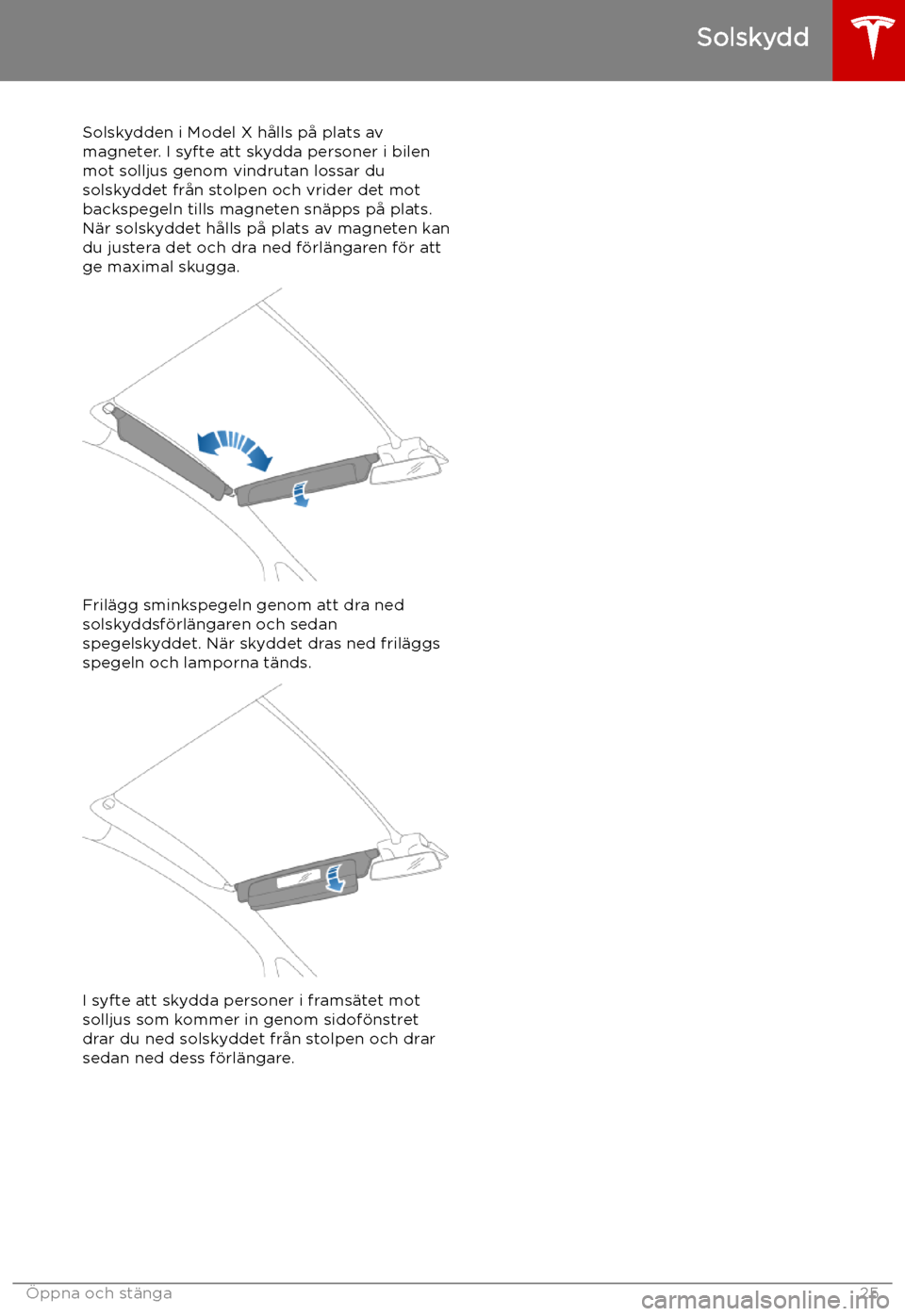 Solskydd

Solskydden i Model X hålls på plats av magneter. I syfte att skydda personer i bilen mot solljus genom vindrutan lossar du solskyddet från stolpen och vrider det mot backspegeln tills magneten snäpps på plats. När solskyddet hålls på plats av magneten kan du justera det och dra ned förlängaren för att ge maximal skugga.

Frilägg sminkspegeln genom att dra ned solskyddsförlängaren och sedan spegelskyddet. När skyddet dras ned friläggs spegeln och lamporna tänds.

I syfte att skydda personer i framsätet mot solljus som kommer in genom sidofönstret drar du ned solskyddet från stolpen och drar sedan ned dess förlängare.

Öppna och stänga 25

carmanualsonline.info